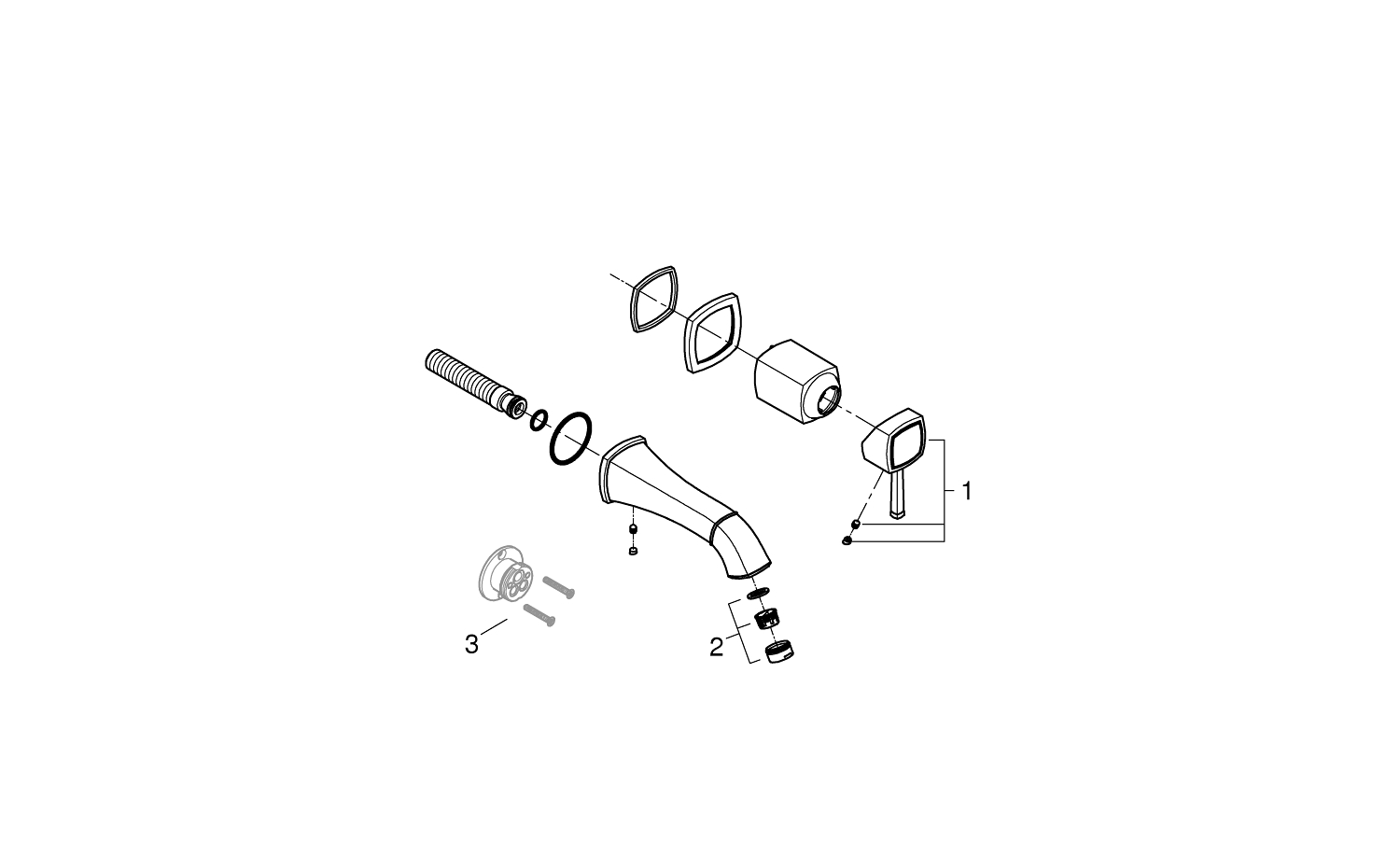 1
2
3