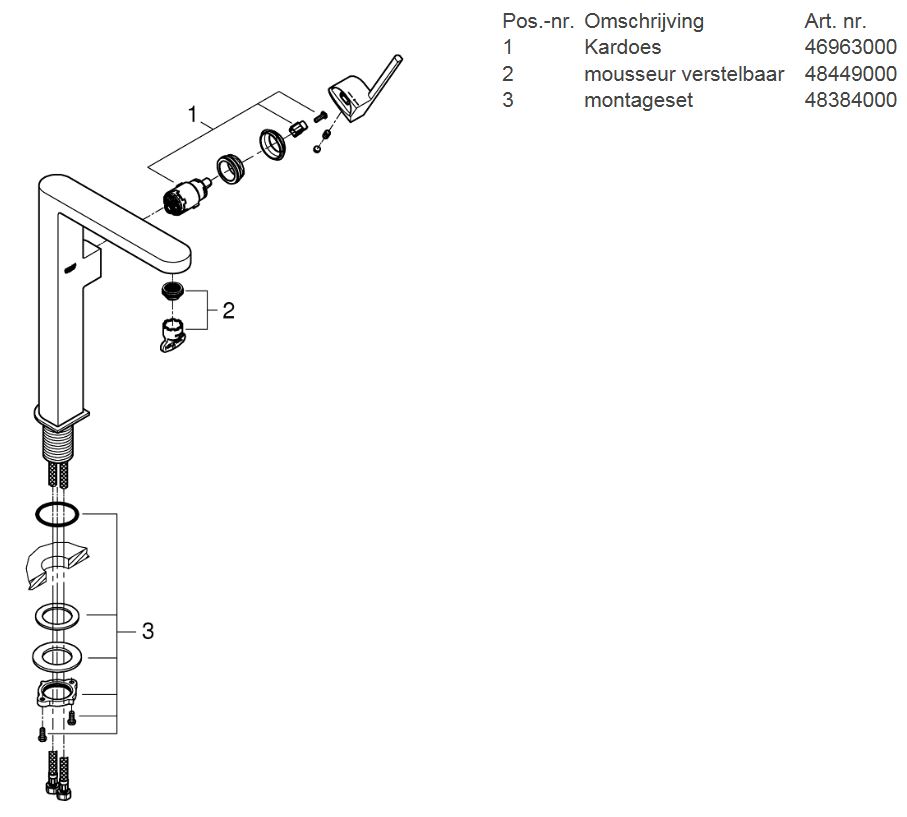 | Pos.-nr. | Omschrijving | Art. nr. |
|---|---|---|
| 1 | Kardoes | 46963000 |
| 2 | mousseur verstelbaar | 48449000 |
| 3 | montageset | 48384000 |

1

2

3