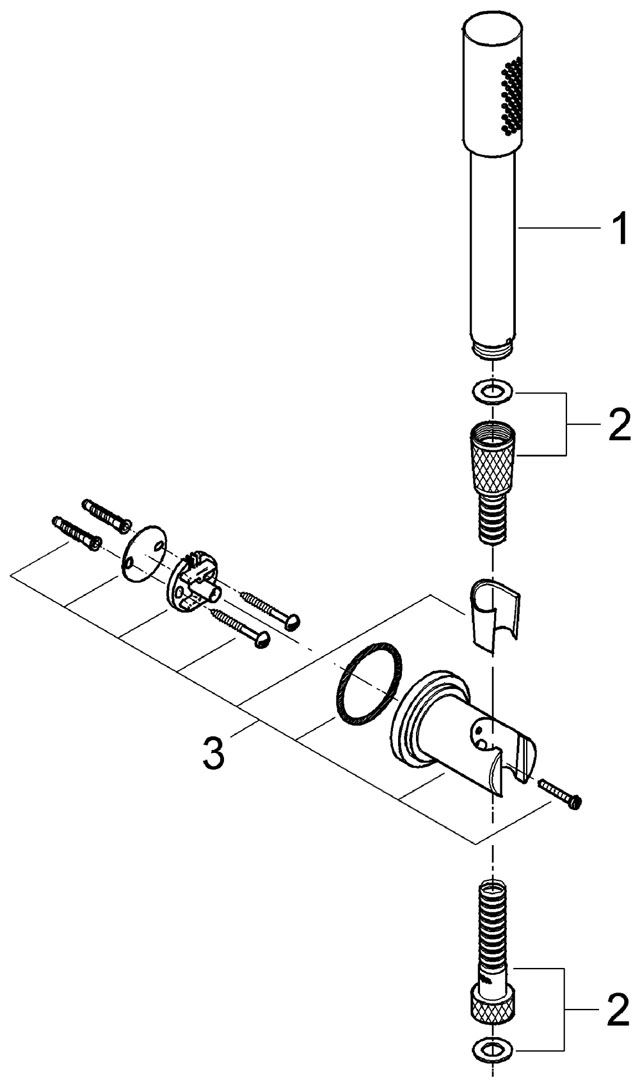 1

2

3

2