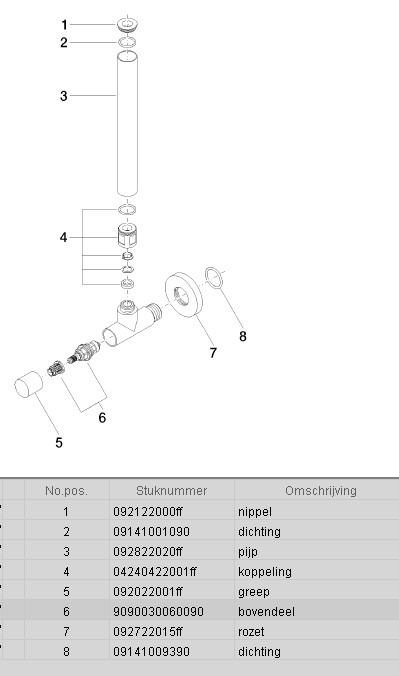 1
2
3
4
8
7
6
5

| No.pos. | Stuknummer | Omschrijving |
|---|---|---|
| 1 | 092122000ff | nippel |
| 2 | 09141001090 | dichting |
| 3 | 092822020ff | pijp |
| 4 | 04240422001ff | koppeling |
| 5 | 092022001ff | greep |
| 6 | 9090030060090 | bovendeel |
| 7 | 092722015ff | rozet |
| 8 | 09141009390 | dichting |