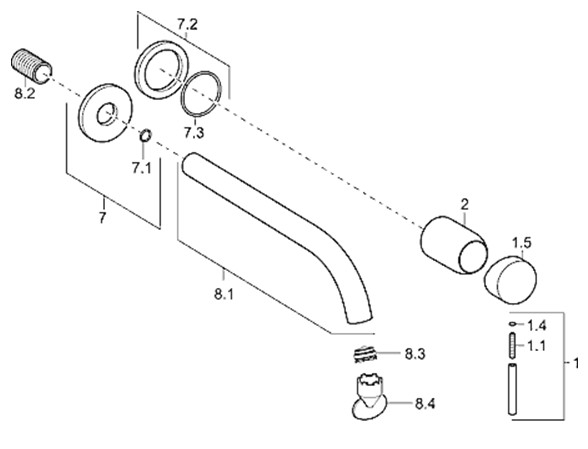 7.2
8.2
7.3
7.1
7
2
1.5
8.1
1.4
1.1
1
8.3
8.4