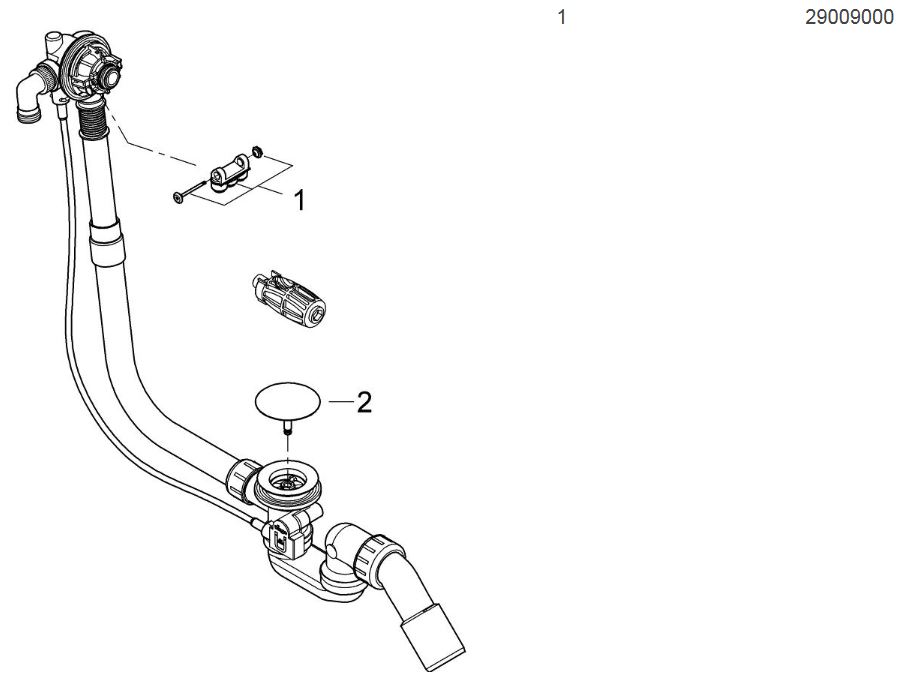 1 29009000

1

2