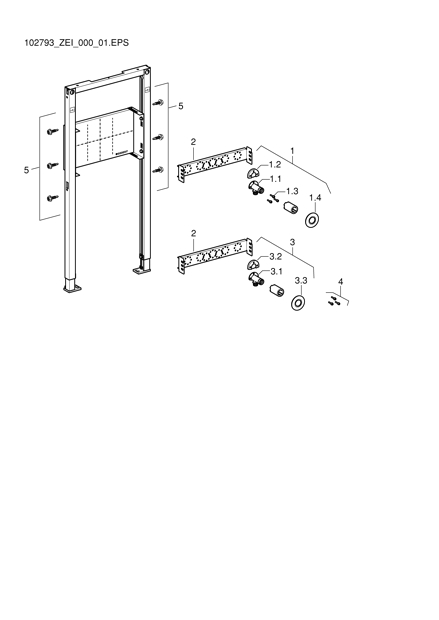 102793_ZEI_000_01.EPS

5

5

2

1

1.2

1.1

1.3

1.4

2

3

3.2

3.1

3.3

4