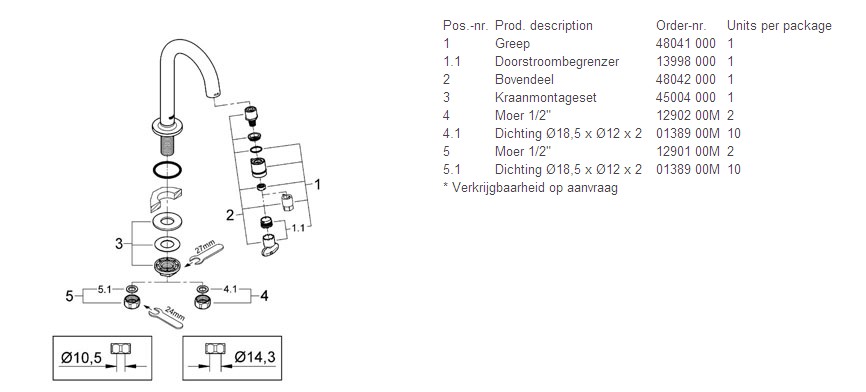 1
2
1.1
3
27mm
5
5.1
4.1
4
24mm
Ø10,5
Ø14,3

| Pos.-nr. | Prod. description | Order-nr. | Units per package |
|---|---|---|---|
| 1 | Greep | 48041 000 | 1 |
| 1.1 | Doorstroombegrenzer | 13998 000 | 1 |
| 2 | Bovendeel | 48042 000 | 1 |
| 3 | Kraanmontageset | 45004 000 | 1 |
| 4 | Moer 1/2" | 12902 00M | 2 |
| 4.1 | Dichting Ø18,5 x Ø12 x 2 | 01389 00M | 10 |
| 5 | Moer 1/2" | 12901 00M | 2 |
| 5.1 | Dichting Ø18,5 x Ø12 x 2 | 01389 00M | 10 |

* Verkrijgbaarheid op aanvraag