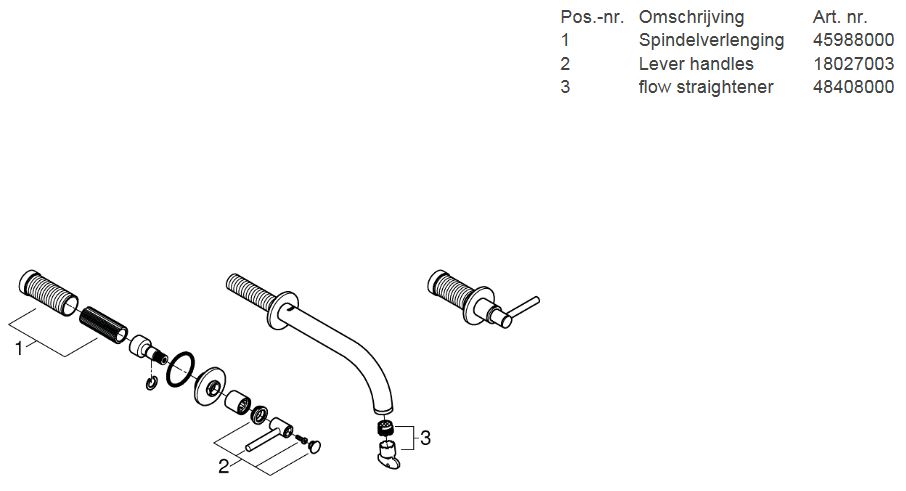 | Pos.-nr. | Omschrijving | Art. nr. |
|---|---|---|
| 1 | Spindelverlenging | 45988000 |
| 2 | Lever handles | 18027003 |
| 3 | flow straightener | 48408000 |

1

2

3