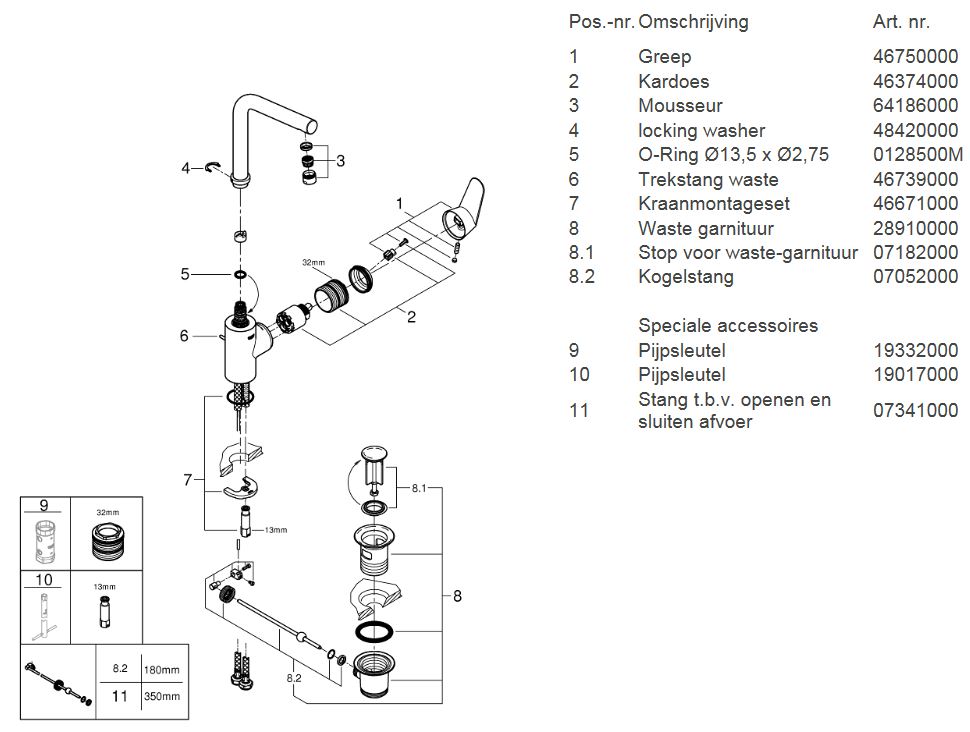 4
3
1
32mm
5
2
6
7
13mm
8.1
8
8.2

| 9 | 32mm |
|---|---|
| 10 | 13mm |

| | 8.2 | 180mm |
|---|---|---|
| | 11 | 350mm |

| Pos.-nr. | Omschrijving | Art. nr. |
|---|---|---|
| 1 | Greep | 46750000 |
| 2 | Kardoes | 46374000 |
| 3 | Mousseur | 64186000 |
| 4 | locking washer | 48420000 |
| 5 | O-Ring Ø13,5 x Ø2,75 | 0128500M |
| 6 | Trekstang waste | 46739000 |
| 7 | Kraanmontageset | 46671000 |
| 8 | Waste garnituur | 28910000 |
| 8.1 | Stop voor waste-garnituur | 07182000 |
| 8.2 | Kogelstang | 07052000 |
| | Speciale accessoires | |
| 9 | Pijpsleutel | 19332000 |
| 10 | Pijpsleutel | 19017000 |
| 11 | Stang t.b.v. openen en sluiten afvoer | 07341000 |