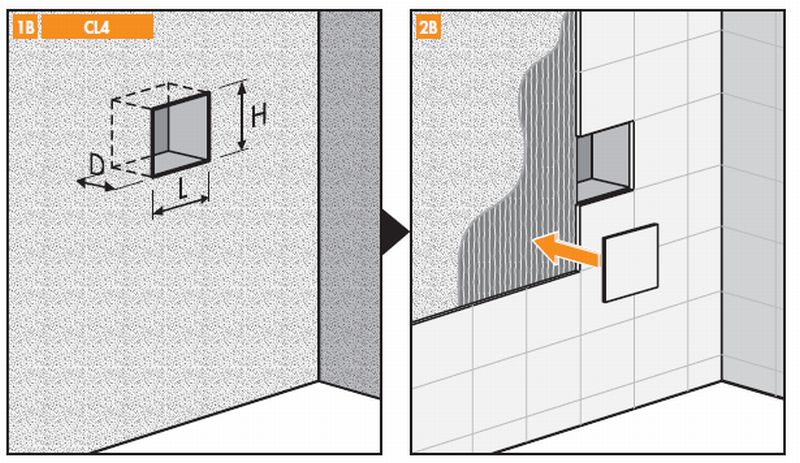 1B CL4

H

D

L

2B