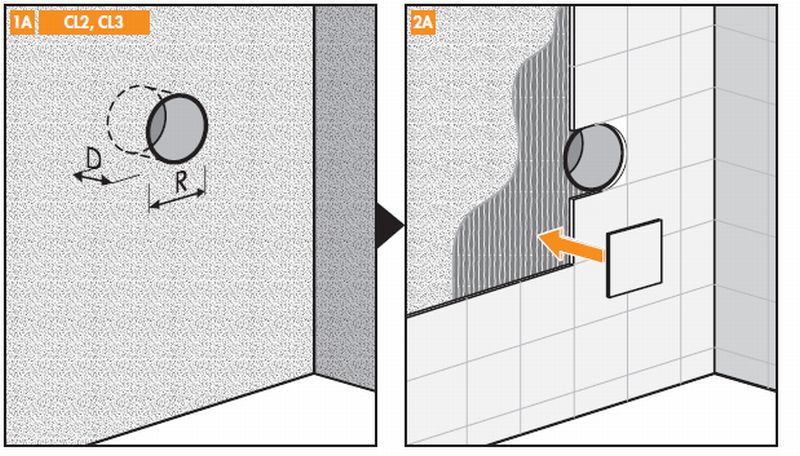 1A CL2, CL3

D

R

2A