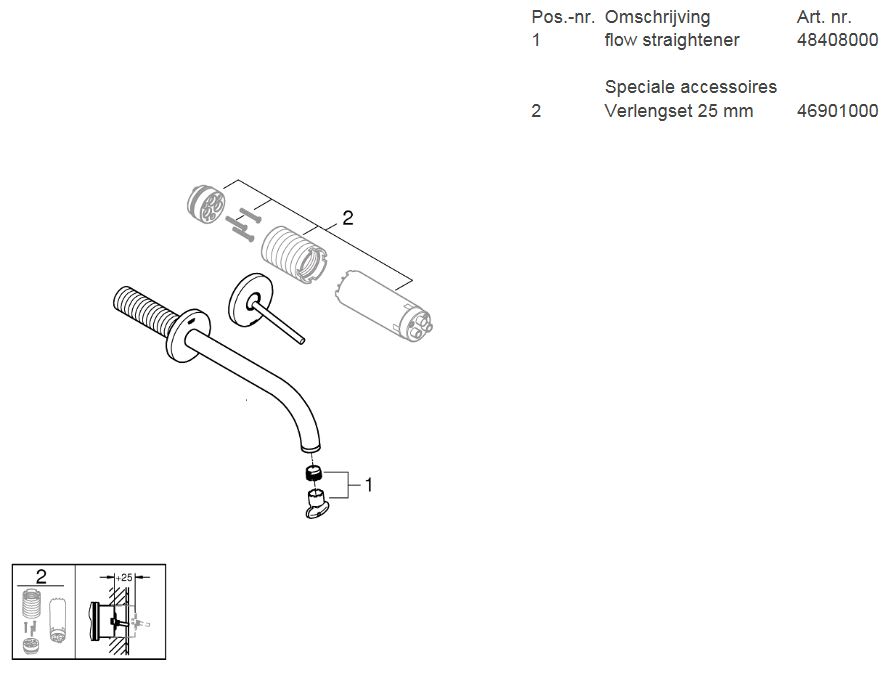 | Pos.-nr. | Omschrijving | Art. nr. |
|---|---|---|
| 1 | flow straightener | 48408000 |
| | Speciale accessoires | |
| 2 | Verlengset 25 mm | 46901000 |

2

1

2

+25