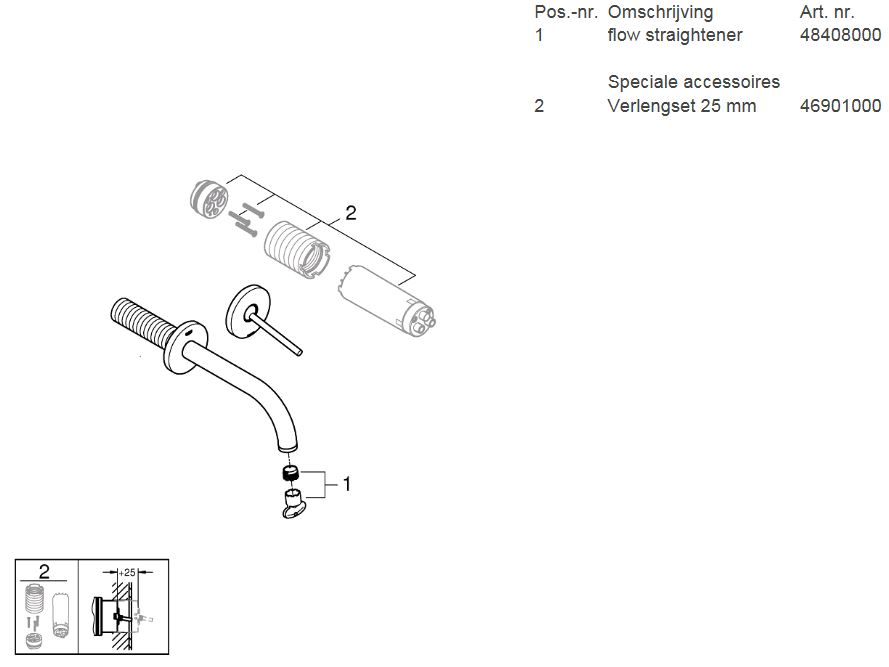 | Pos.-nr. | Omschrijving | Art. nr. |
|---|---|---|
| 1 | flow straightener | 48408000 |
| | Speciale accessoires | |
| 2 | Verlengset 25 mm | 46901000 |

2

1

2

+25