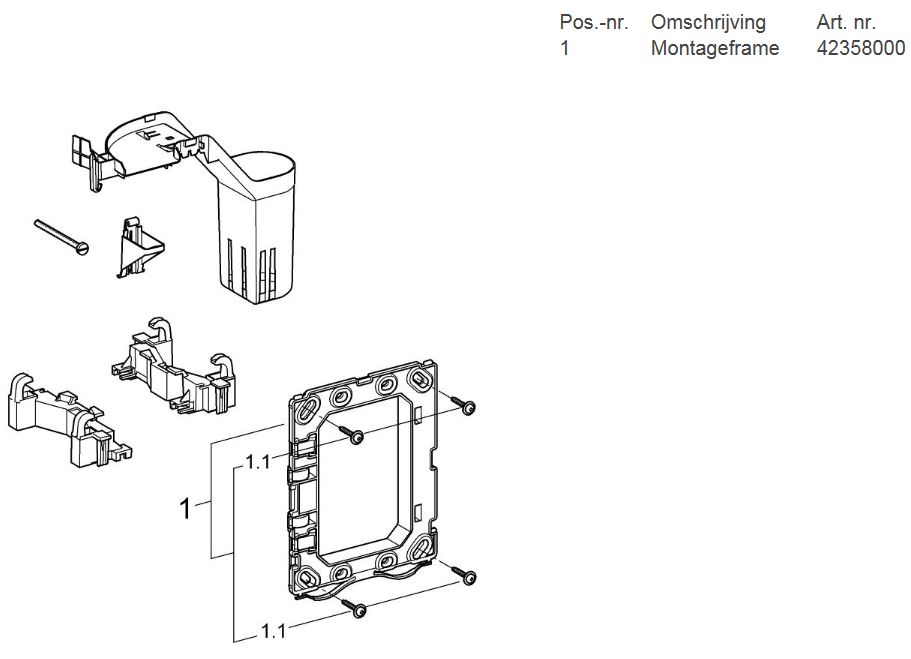 | Pos.-nr. | Omschrijving | Art. nr. |
|---|---|---|
| 1 | Montageframe | 42358000 |

1.1
1
1.1