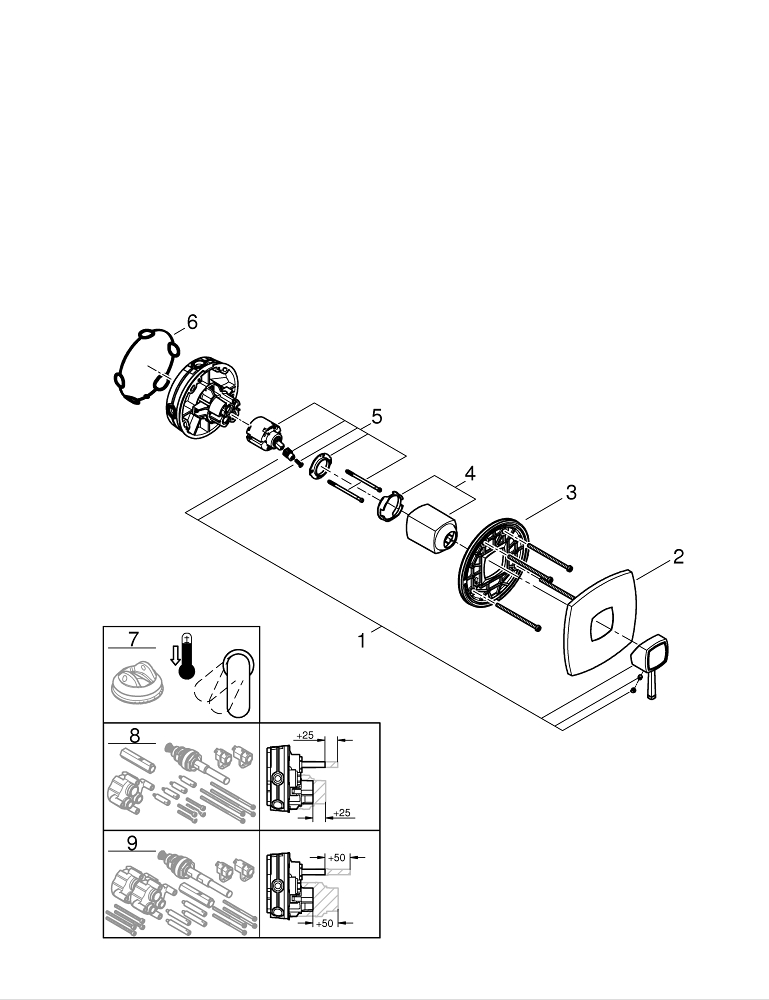 6
5
4
3
2
1
7
8
+25
+25
9
+50
+50