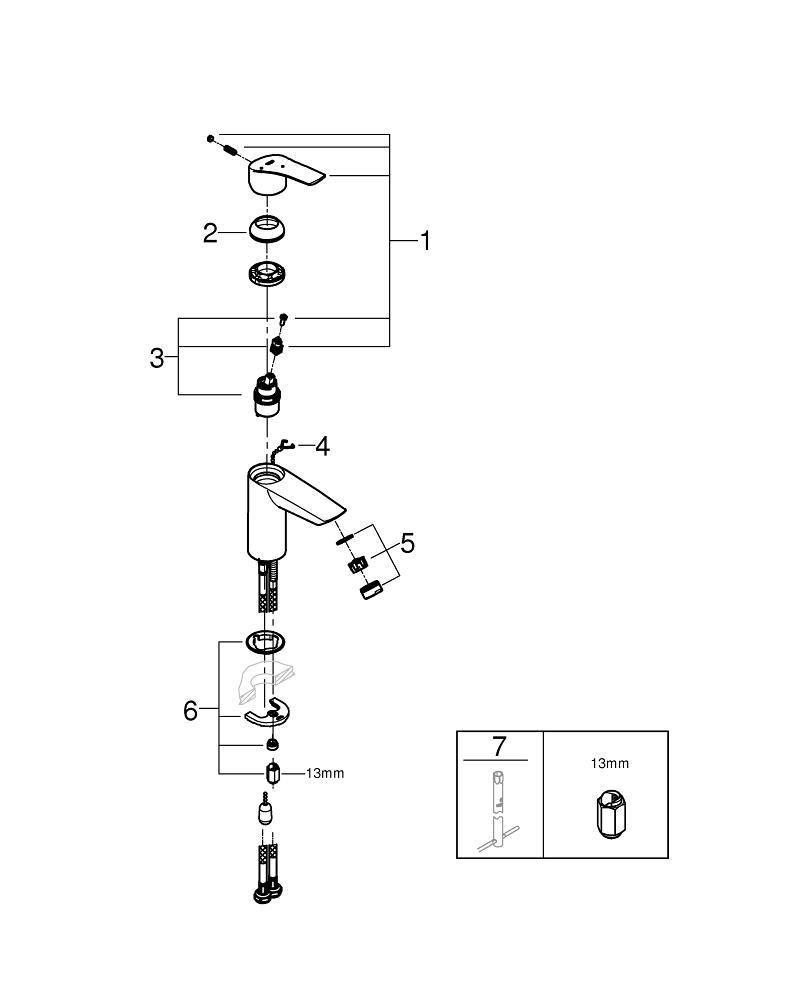 1
2
3
4
5
6
13mm
7
13mm