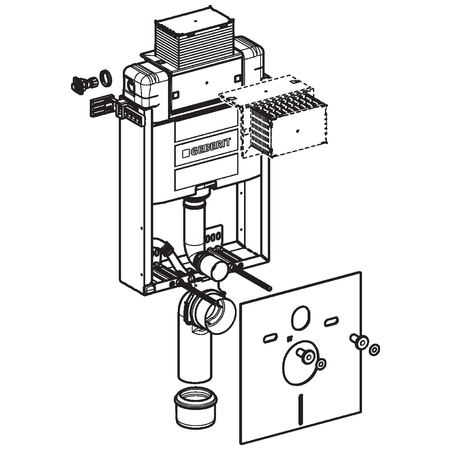 GEBERIT