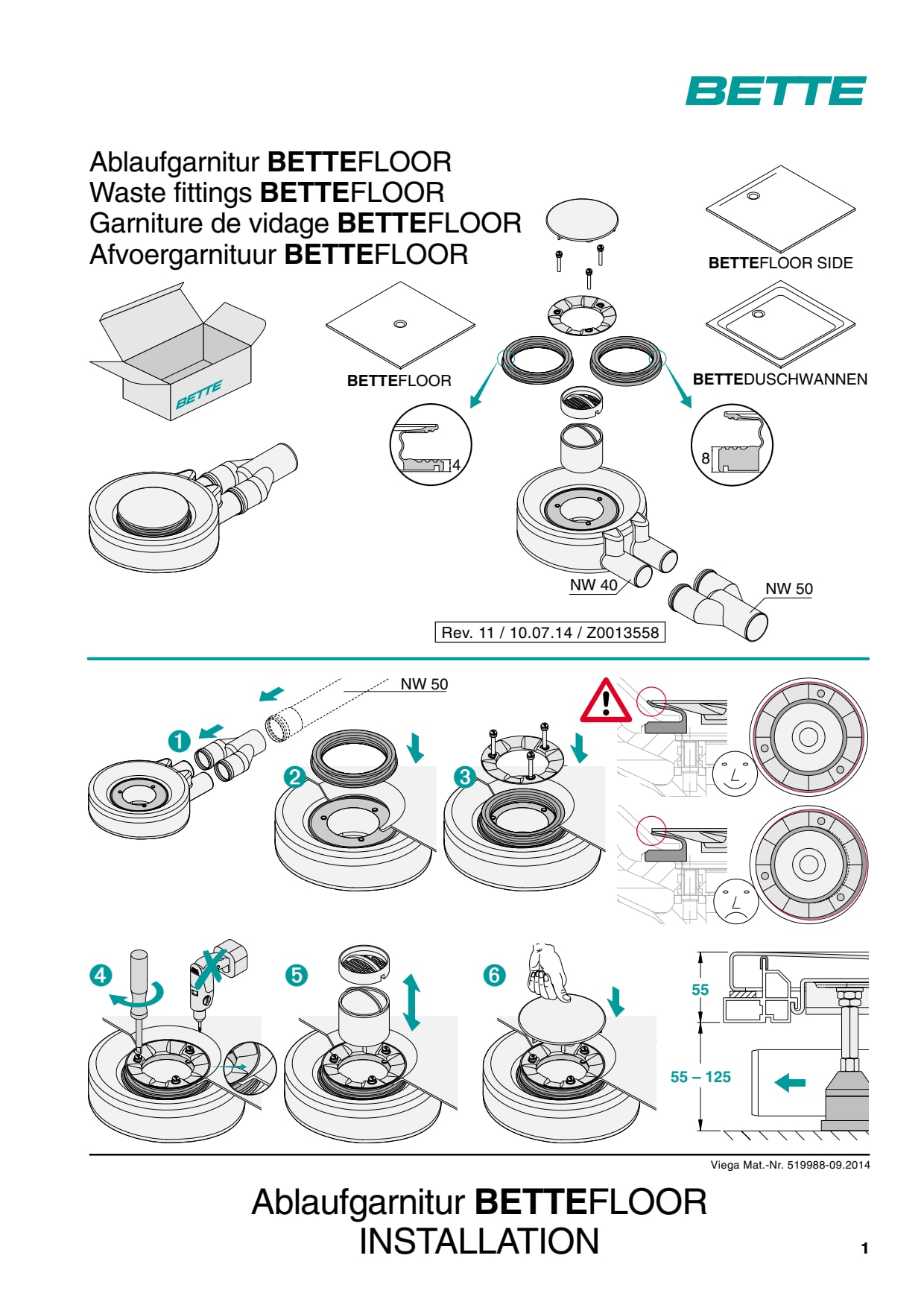 BETTE

Ablaufgarnitur BETTEFLOOR
Waste fittings BETTEFLOOR
Garniture de vidage BETTEFLOOR
Afvoergarnituur BETTEFLOOR

BETTEFLOOR SIDE

BETTE

BETTEFLOOR

BETTEDUSCHWANNEN

4

8

NW 40

NW 50

Rev. 11 / 10.07.14 / Z0013558

NW 50

1

2

3

4

5

6

55

55 – 125

Viega Mat.-Nr. 519988-09.2014

Ablaufgarnitur BETTEFLOOR
INSTALLATION

1