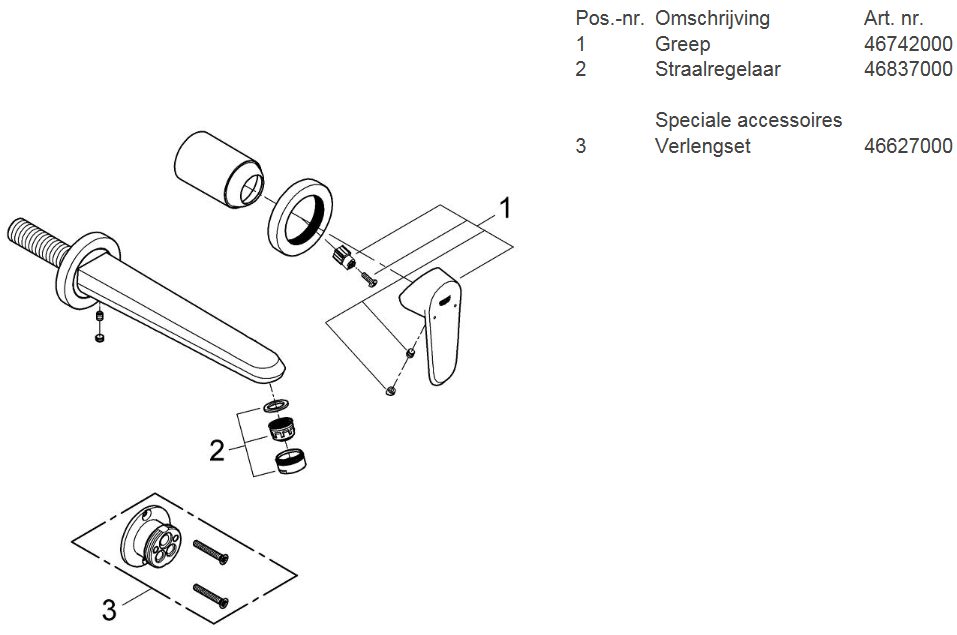 | Pos.-nr. | Omschrijving | Art. nr. |
|---|---|---|
| 1 | Greep | 46742000 |
| 2 | Straalregelaar | 46837000 |
| | Speciale accessoires | |
| 3 | Verlengset | 46627000 |

1

2

3