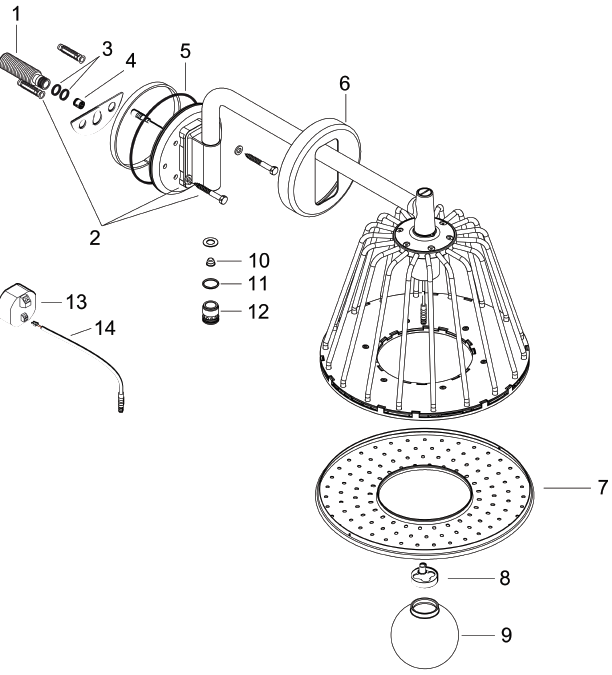 1
3
4
5
6
2
10
11
12
13
14
7
8
9