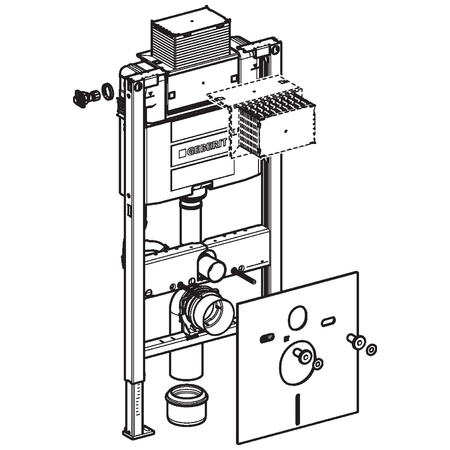 GEBERIT