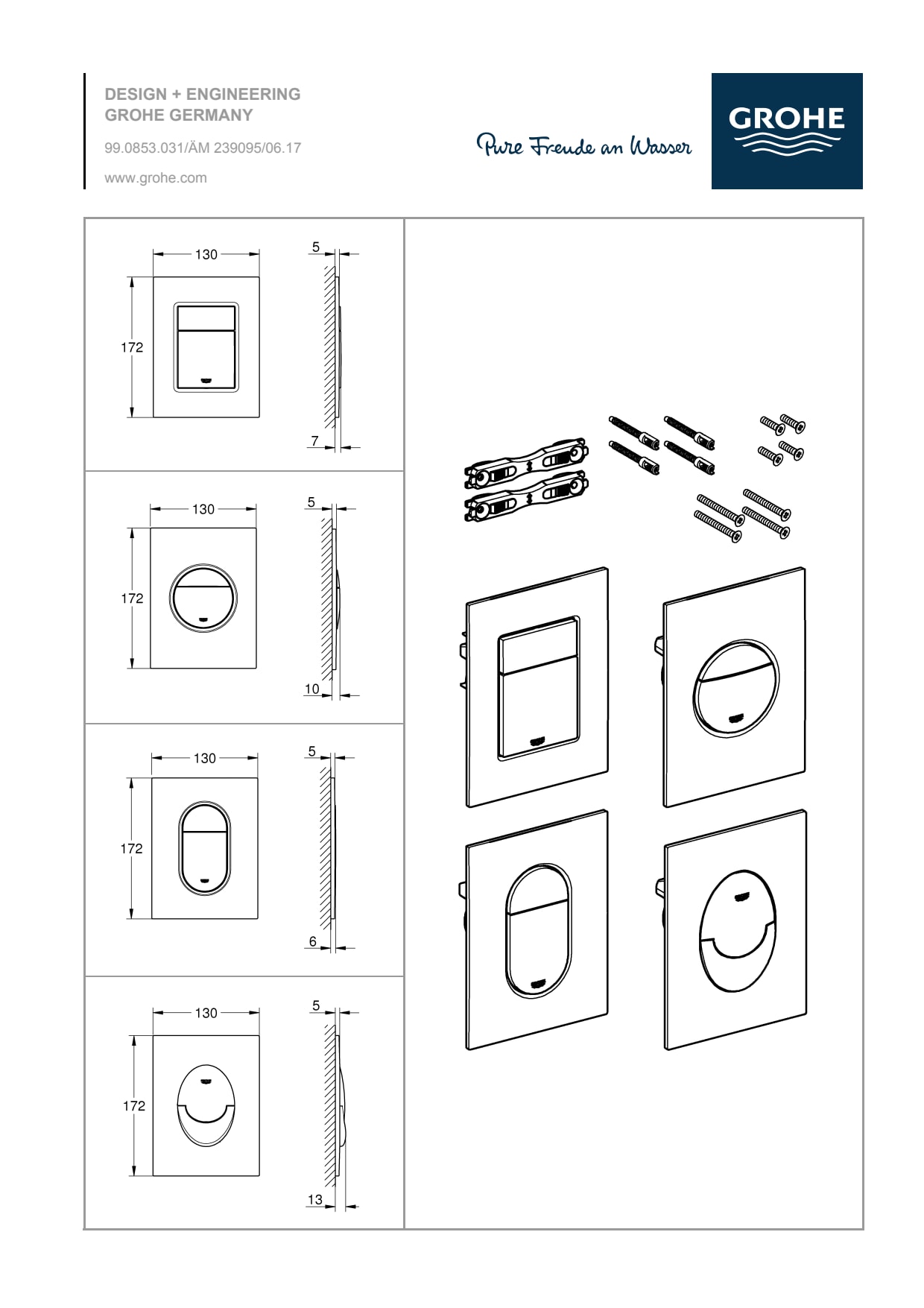 DESIGN + ENGINEERING
GROHE GERMANY

99.0853.031/ÄM 239095/06.17

www.grohe.com

Pure Freude an Wasser

GROHE

130

172

5

7

130

172

5

10

130

172

5

6

130

172

5

13