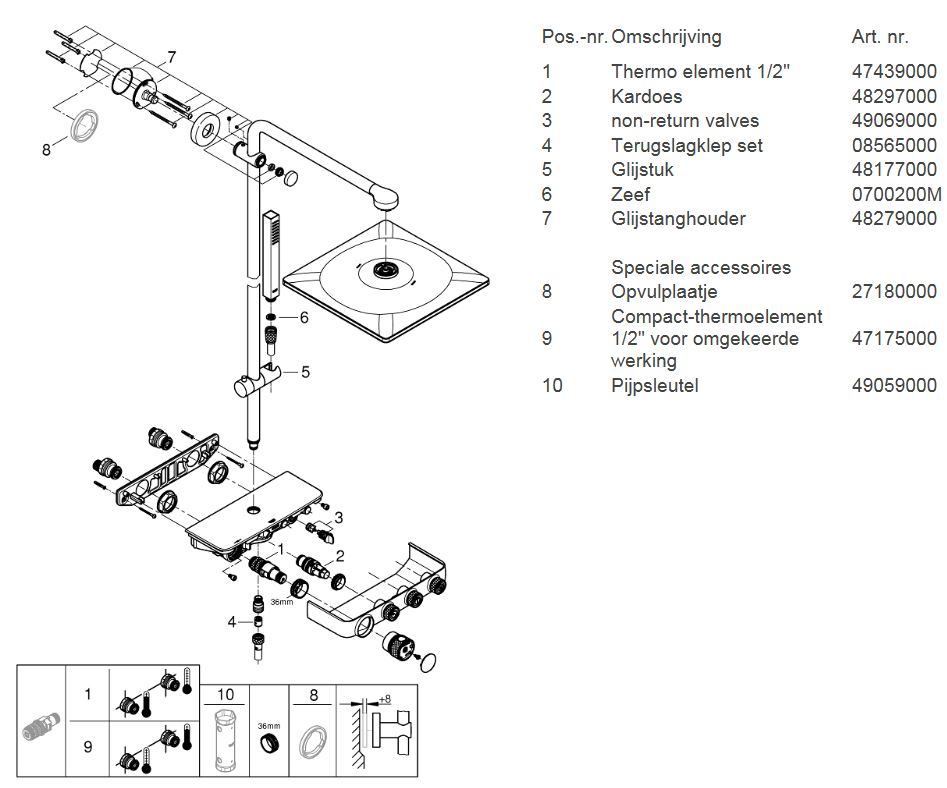 7
8
6
5
3
1
2
36mm
4
1
9
10
36mm
8
+8

| Pos.-nr. | Omschrijving | Art. nr. |
|---|---|---|
| 1 | Thermo element 1/2" | 47439000 |
| 2 | Kardoes | 48297000 |
| 3 | non-return valves | 49069000 |
| 4 | Terugslagklep set | 08565000 |
| 5 | Glijstuk | 48177000 |
| 6 | Zeef | 0700200M |
| 7 | Glijstanghouder | 48279000 |
| | Speciale accessoires | |
| 8 | Opvulplaatje | 27180000 |
| 9 | Compact-thermoelement 1/2" voor omgekeerde werking | 47175000 |
| 10 | Pijpsleutel | 49059000 |