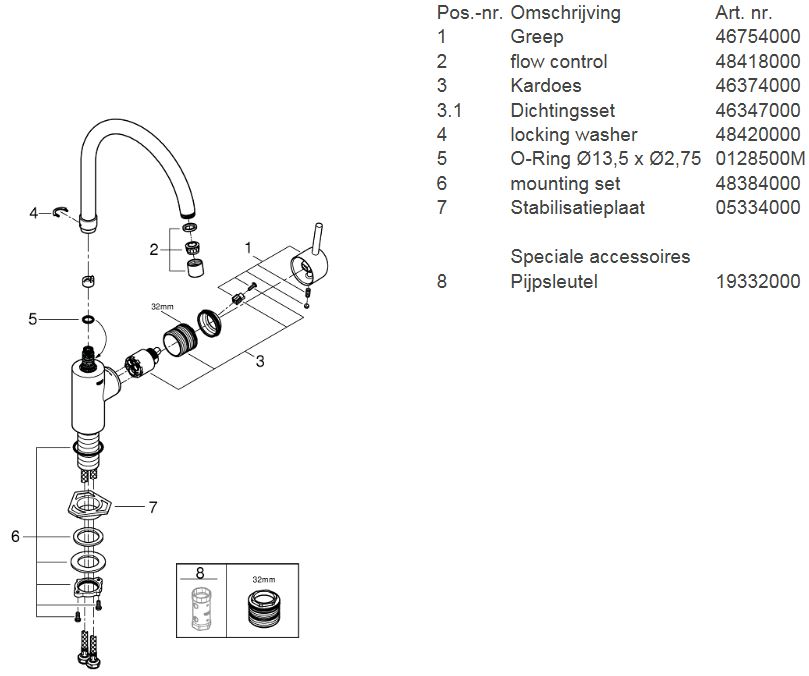 4
2
1
32mm
5
3
7
6
8
32mm

| Pos.-nr. | Omschrijving | Art. nr. |
|---|---|---|
| 1 | Greep | 46754000 |
| 2 | flow control | 48418000 |
| 3 | Kardoes | 46374000 |
| 3.1 | Dichtingsset | 46347000 |
| 4 | locking washer | 48420000 |
| 5 | O-Ring Ø13,5 x Ø2,75 | 0128500M |
| 6 | mounting set | 48384000 |
| 7 | Stabilisatieplaat | 05334000 |
| | Speciale accessoires | |
| 8 | Pijpsleutel | 19332000 |