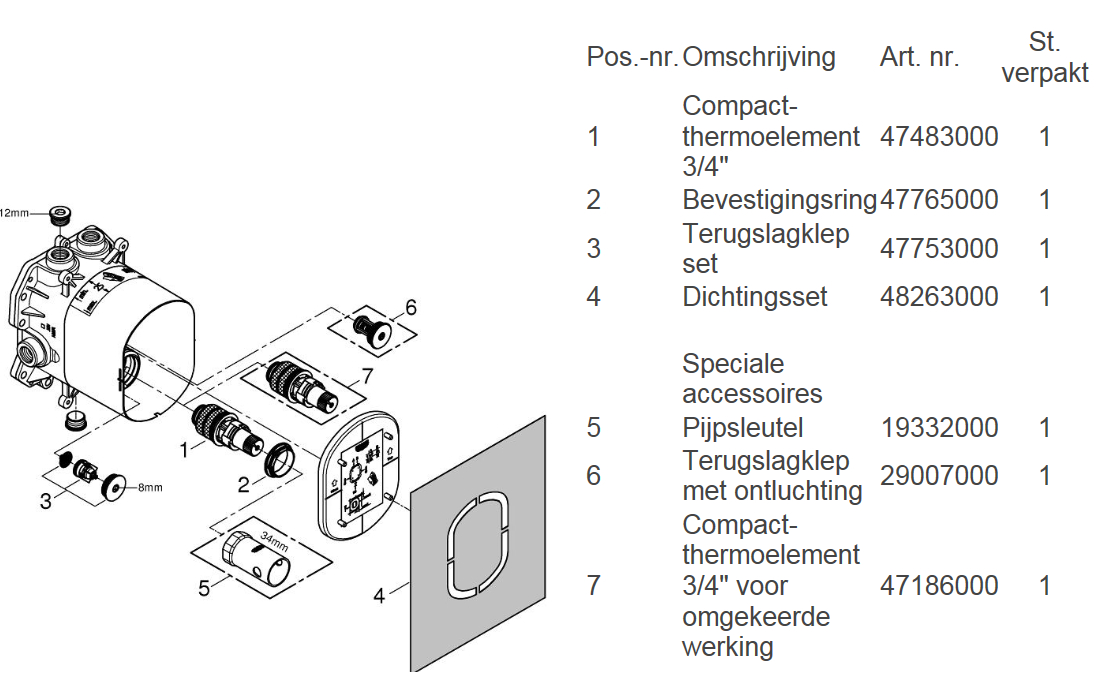 12mm

6

7

1

2

3

8mm

34mm

5

4

| Pos.-nr. | Omschrijving | Art. nr. | St. verpakt |
|---|---|---|---|
| 1 | Compact-thermoelement 3/4" | 47483000 | 1 |
| 2 | Bevestigingsring | 47765000 | 1 |
| 3 | Terugslagklep set | 47753000 | 1 |
| 4 | Dichtingsset | 48263000 | 1 |
| | Speciale accessoires | | |
| 5 | Pijpsleutel | 19332000 | 1 |
| 6 | Terugslagklep met ontluchting | 29007000 | 1 |
| 7 | Compact-thermoelement 3/4" voor omgekeerde werking | 47186000 | 1 |