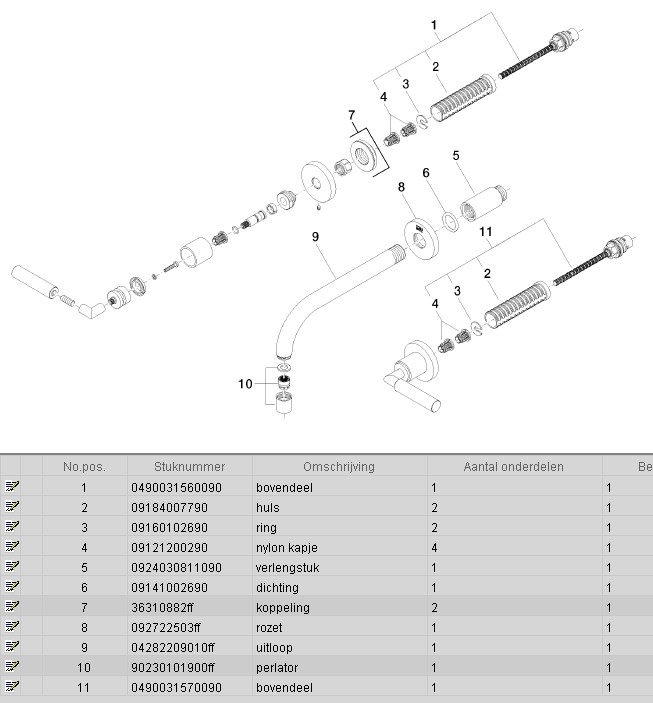 1
2
3
4
7
5
6
8
9
11
2
3
4
10

| | No.pos. | Stuknummer | Omschrijving | Aantal onderdelen | Be |
|---|---|---|---|---|---|
| | 1 | 0490031560090 | bovendeel | 1 | 1 |
| | 2 | 09184007790 | huls | 2 | 1 |
| | 3 | 09160102690 | ring | 2 | 1 |
| | 4 | 09121200290 | nylon kapje | 4 | 1 |
| | 5 | 0924030811090 | verlengstuk | 1 | 1 |
| | 6 | 09141002690 | dichting | 1 | 1 |
| | 7 | 36310882ff | koppeling | 2 | 1 |
| | 8 | 092722503ff | rozet | 1 | 1 |
| | 9 | 04282209010ff | uitloop | 1 | 1 |
| | 10 | 90230101900ff | perlator | 1 | 1 |
| | 11 | 0490031570090 | bovendeel | 1 | 1 |