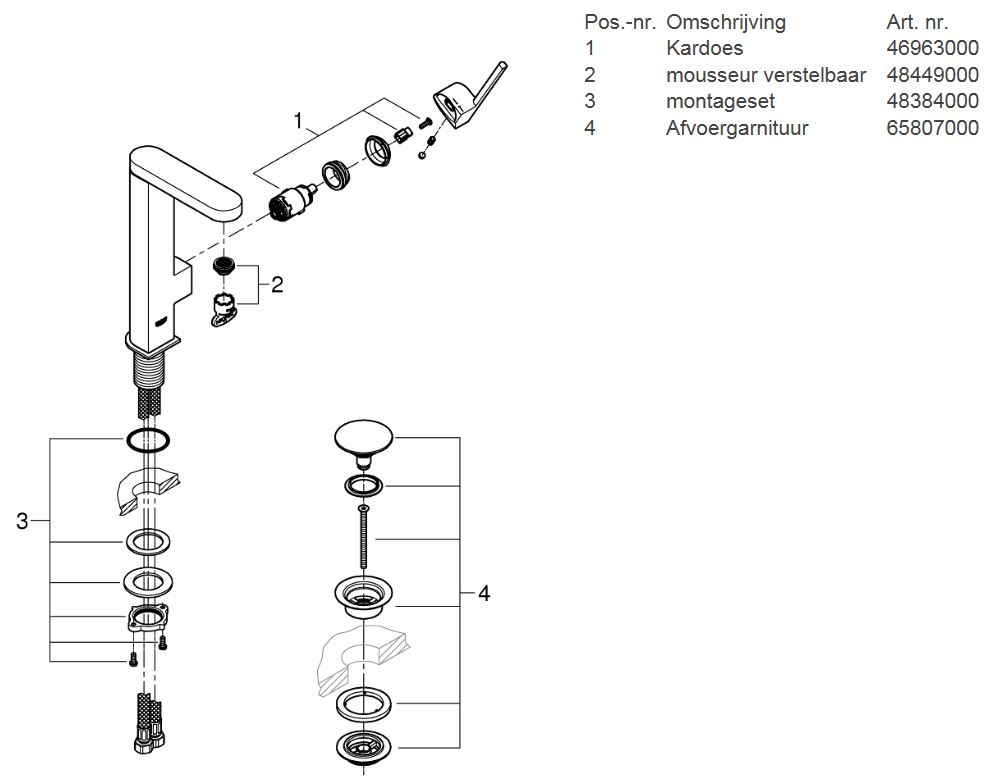 | Pos.-nr. | Omschrijving | Art. nr. |
|---|---|---|
| 1 | Kardoes | 46963000 |
| 2 | mousseur verstelbaar | 48449000 |
| 3 | montageset | 48384000 |
| 4 | Afvoergarnituur | 65807000 |

1

2

3

4