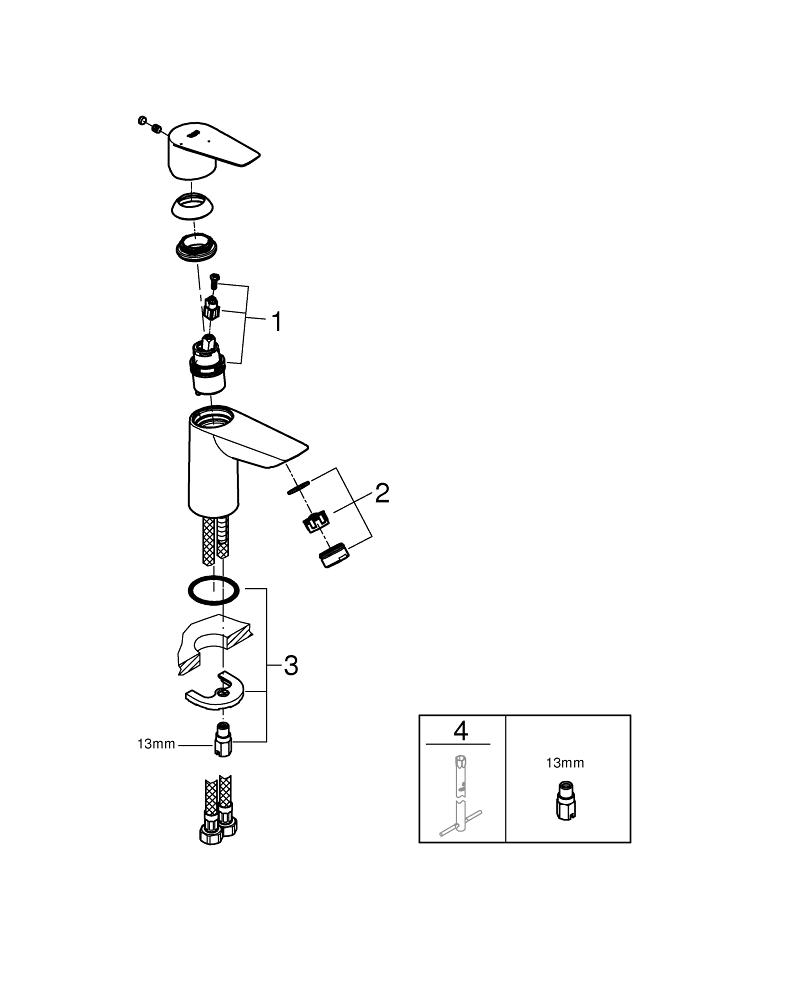 1

2

3

13mm

4

13mm