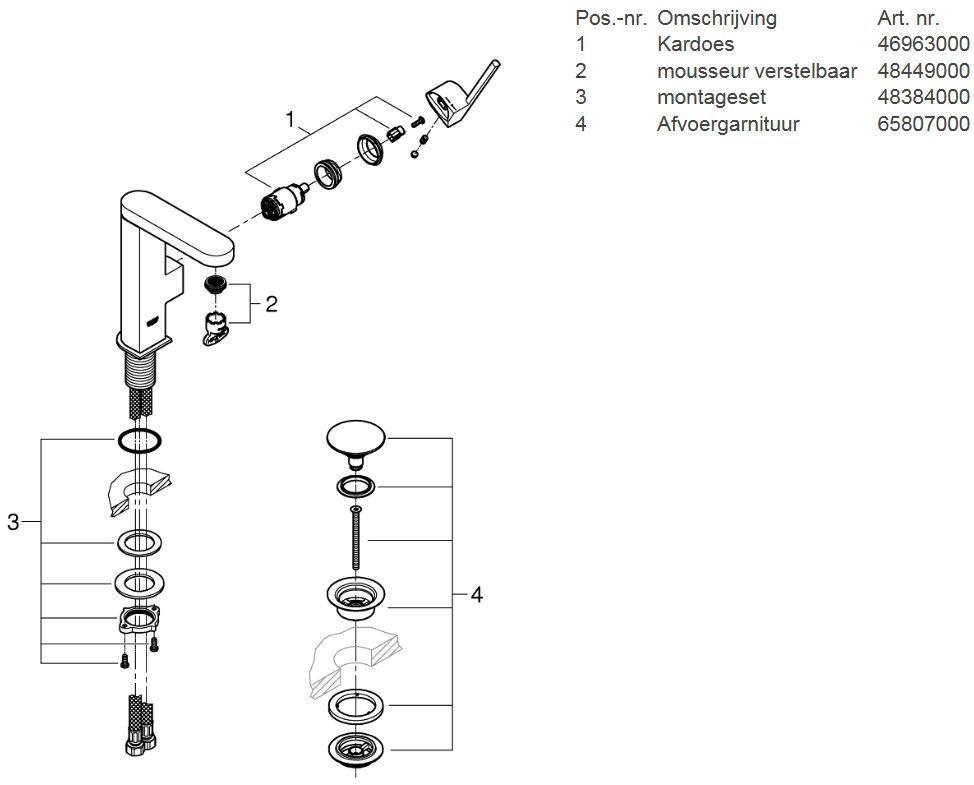 | Pos.-nr. | Omschrijving | Art. nr. |
|---|---|---|
| 1 | Kardoes | 46963000 |
| 2 | mousseur verstelbaar | 48449000 |
| 3 | montageset | 48384000 |
| 4 | Afvoergarnituur | 65807000 |

1

2

3

4