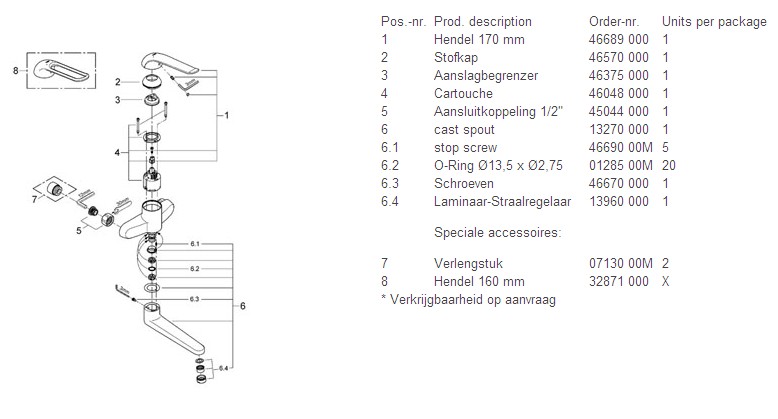 8
2
3
1
4
7
5
6.1
6.2
6.3
6
6.4

| Pos.-nr. | Prod. description | Order-nr. | Units per package |
|---|---|---|---|
| 1 | Hendel 170 mm | 46689 000 | 1 |
| 2 | Stofkap | 46570 000 | 1 |
| 3 | Aanslagbegrenzer | 46375 000 | 1 |
| 4 | Cartouche | 46048 000 | 1 |
| 5 | Aansluitkoppeling 1/2" | 45044 000 | 1 |
| 6 | cast spout | 13270 000 | 1 |
| 6.1 | stop screw | 46690 00M | 5 |
| 6.2 | O-Ring Ø13,5 x Ø2,75 | 01285 00M | 20 |
| 6.3 | Schroeven | 46670 000 | 1 |
| 6.4 | Laminaar-Straalregelaar | 13960 000 | 1 |
| | Speciale accessoires: | | |
| 7 | Verlengstuk | 07130 00M | 2 |
| 8 | Hendel 160 mm | 32871 000 | X |

* Verkrijgbaarheid op aanvraag