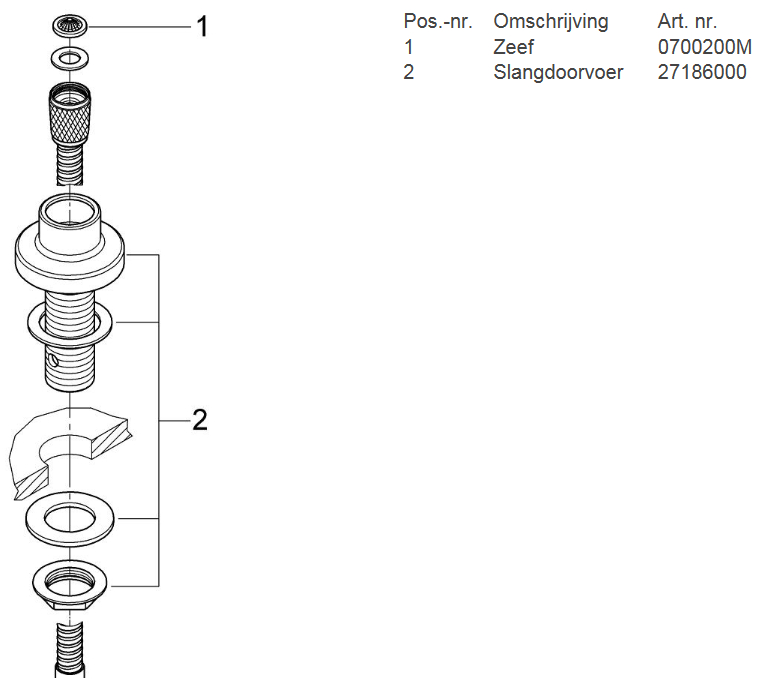 1

2

| Pos.-nr. | Omschrijving | Art. nr. |
|---|---|---|
| 1 | Zeef | 0700200M |
| 2 | Slangdoorvoer | 27186000 |