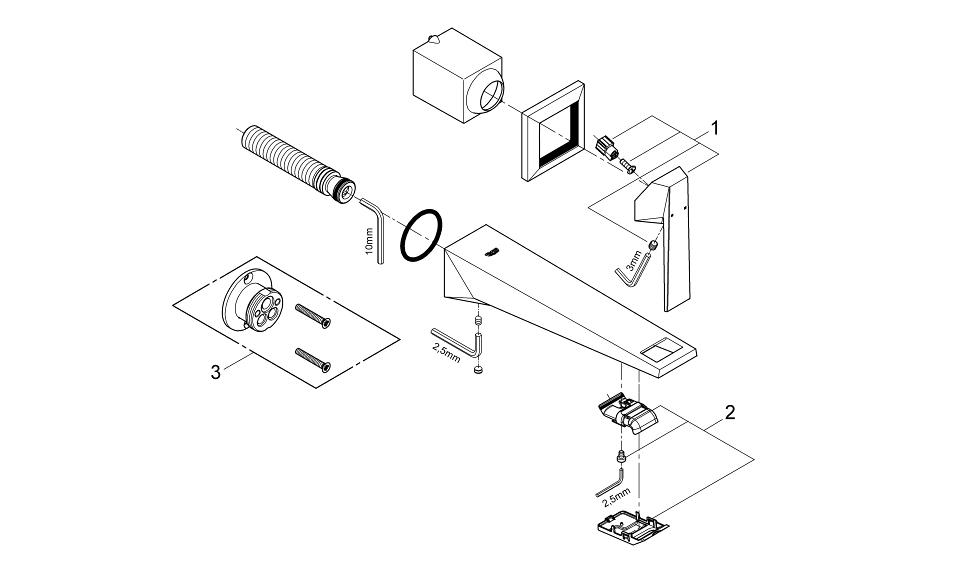 1
10mm
3mm
2,5mm
3
2
2,5mm