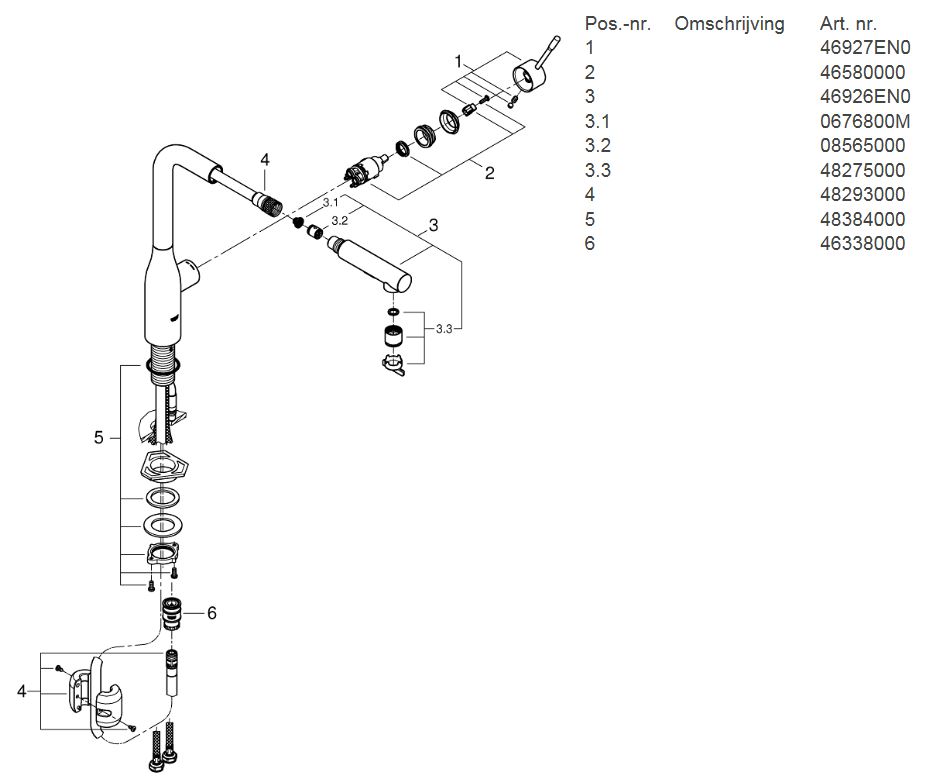 | Pos.-nr. | Omschrijving | Art. nr. |
|---|---|---|
| 1 | | 46927EN0 |
| 2 | | 46580000 |
| 3 | | 46926EN0 |
| 3.1 | | 0676800M |
| 3.2 | | 08565000 |
| 3.3 | | 48275000 |
| 4 | | 48293000 |
| 5 | | 48384000 |
| 6 | | 46338000 |

1
2
4
3.1
3.2
3
3.3
5
6
4