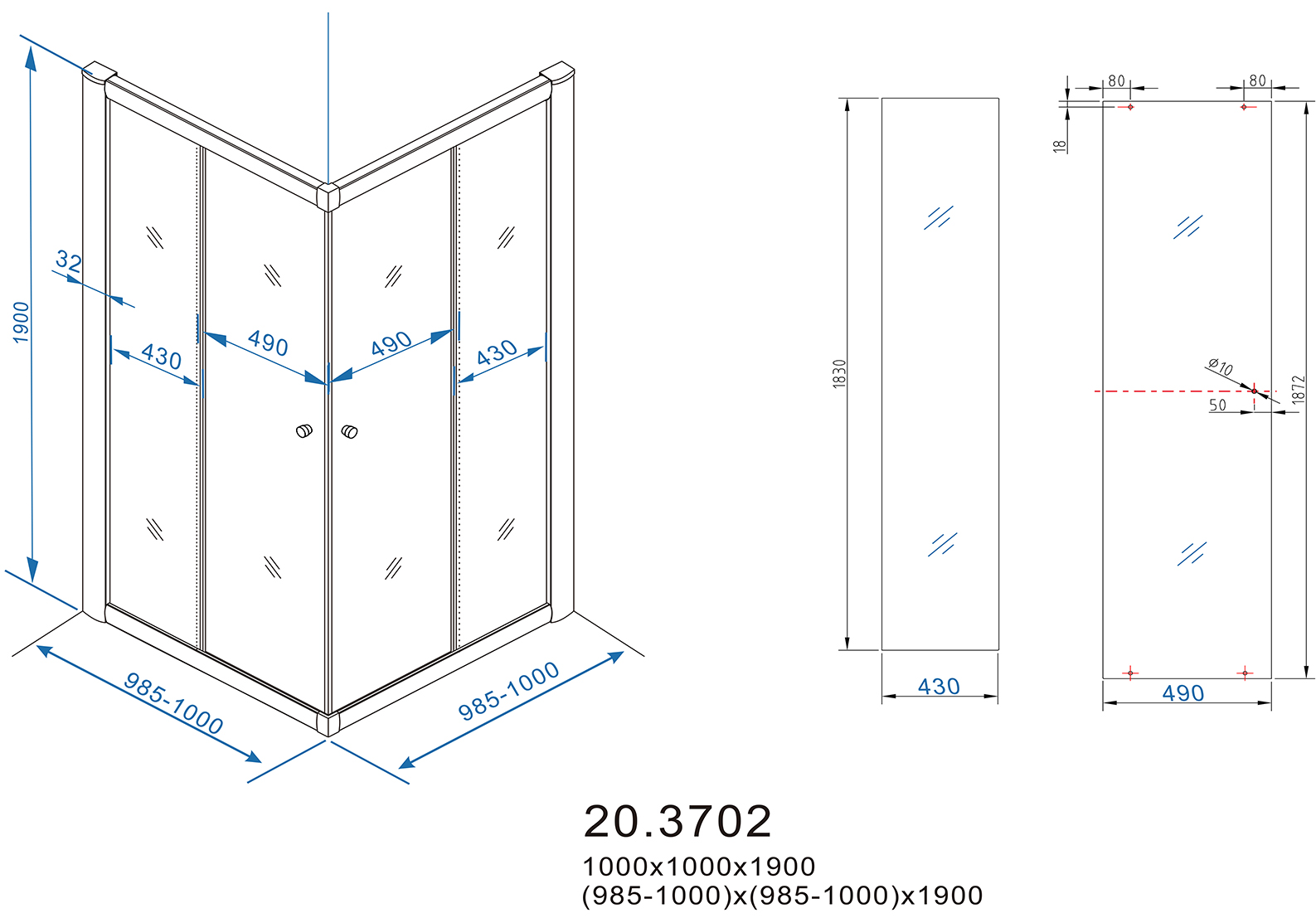 1900

32

430

490

490

430

985-1000

985-1000

1830

430

80

80

18

Ø10

50

1872

490

20.3702

1000x1000x1900

(985-1000)x(985-1000)x1900