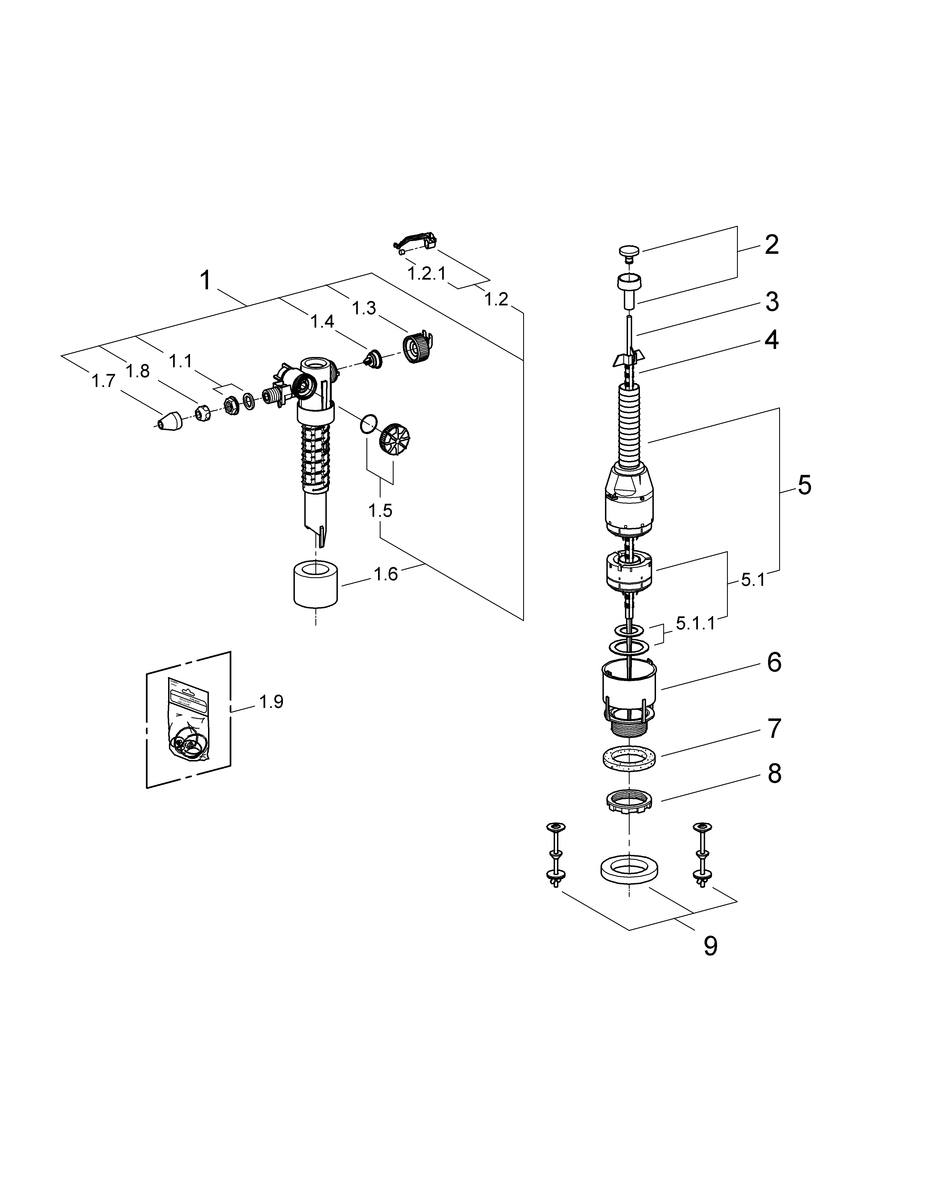 1
1.2.1
1.2
1.3
1.4
1.1
1.8
1.7
1.5
1.6
1.9
2
3
4
5
5.1
5.1.1
6
7
8
9