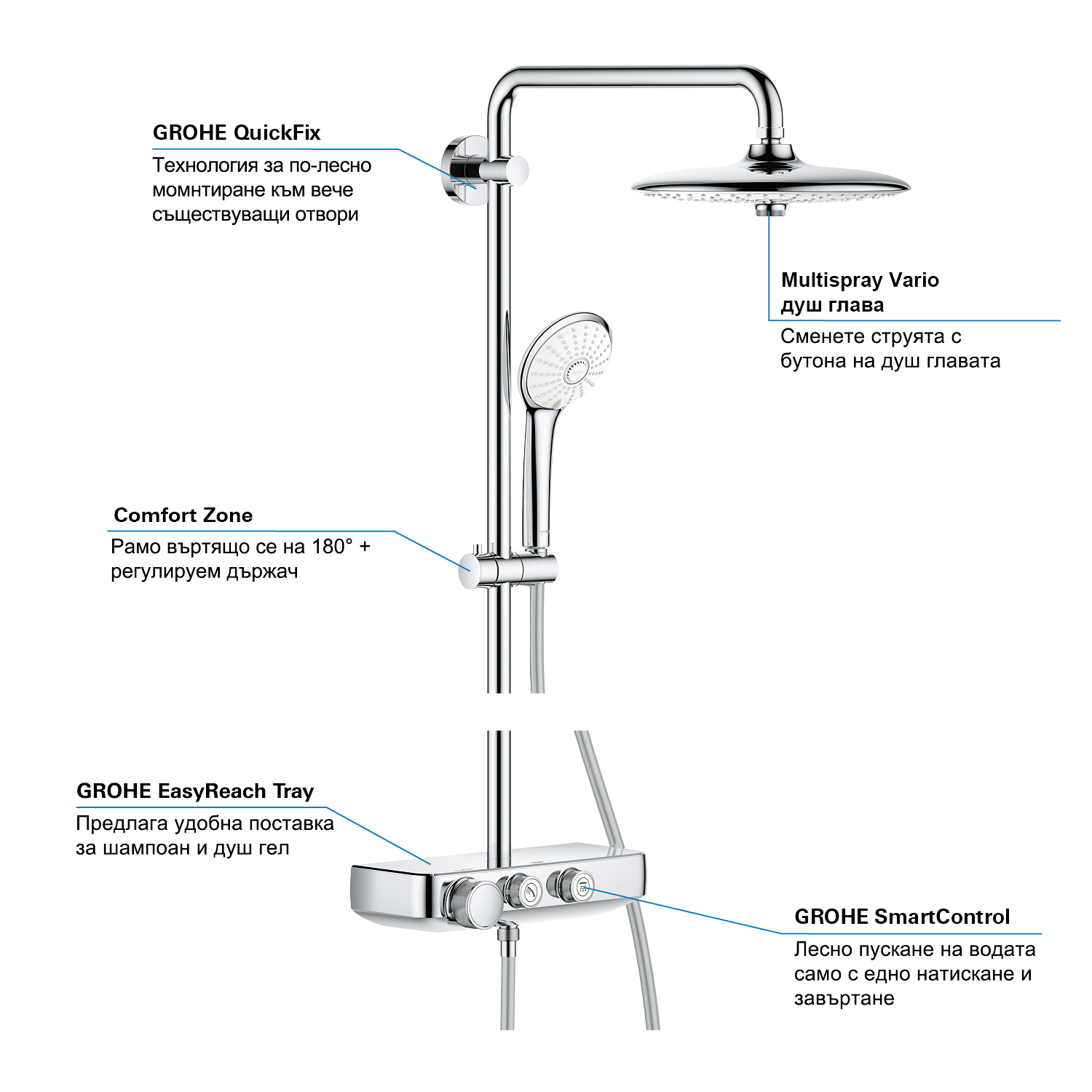 GROHE QuickFix
Технология за по-лесно момнтиране към вече съществуващи отвори

Multispray Vario душ глава
Сменете струята с бутона на душ главата

Comfort Zone
Рамо въртящо се на 180° + регулируем държач

GROHE EasyReach Tray
Предлага удобна поставка за шампоан и душ гел

GROHE SmartControl
Лесно пускане на водата само с едно натискане и завъртане