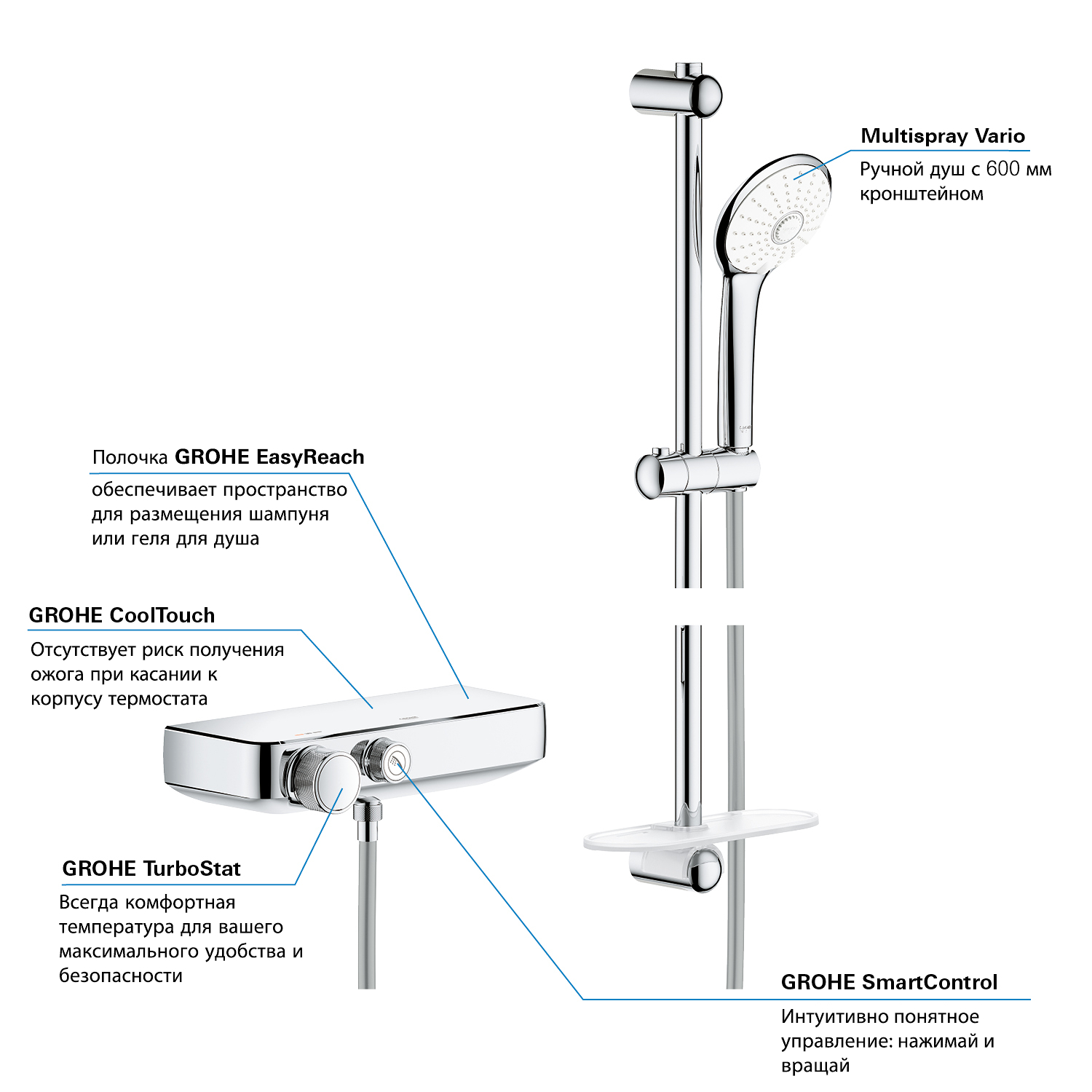 Multispray Vario
Ручной душ с 600 мм кронштейном

Полочка GROHE EasyReach
обеспечивает пространство для размещения шампуня или геля для душа

GROHE CoolTouch
Отсутствует риск получения ожога при касании к корпусу термостата

GROHE TurboStat
Всегда комфортная температура для вашего максимального удобства и безопасности

GROHE SmartControl
Интуитивно понятное управление: нажимай и вращай