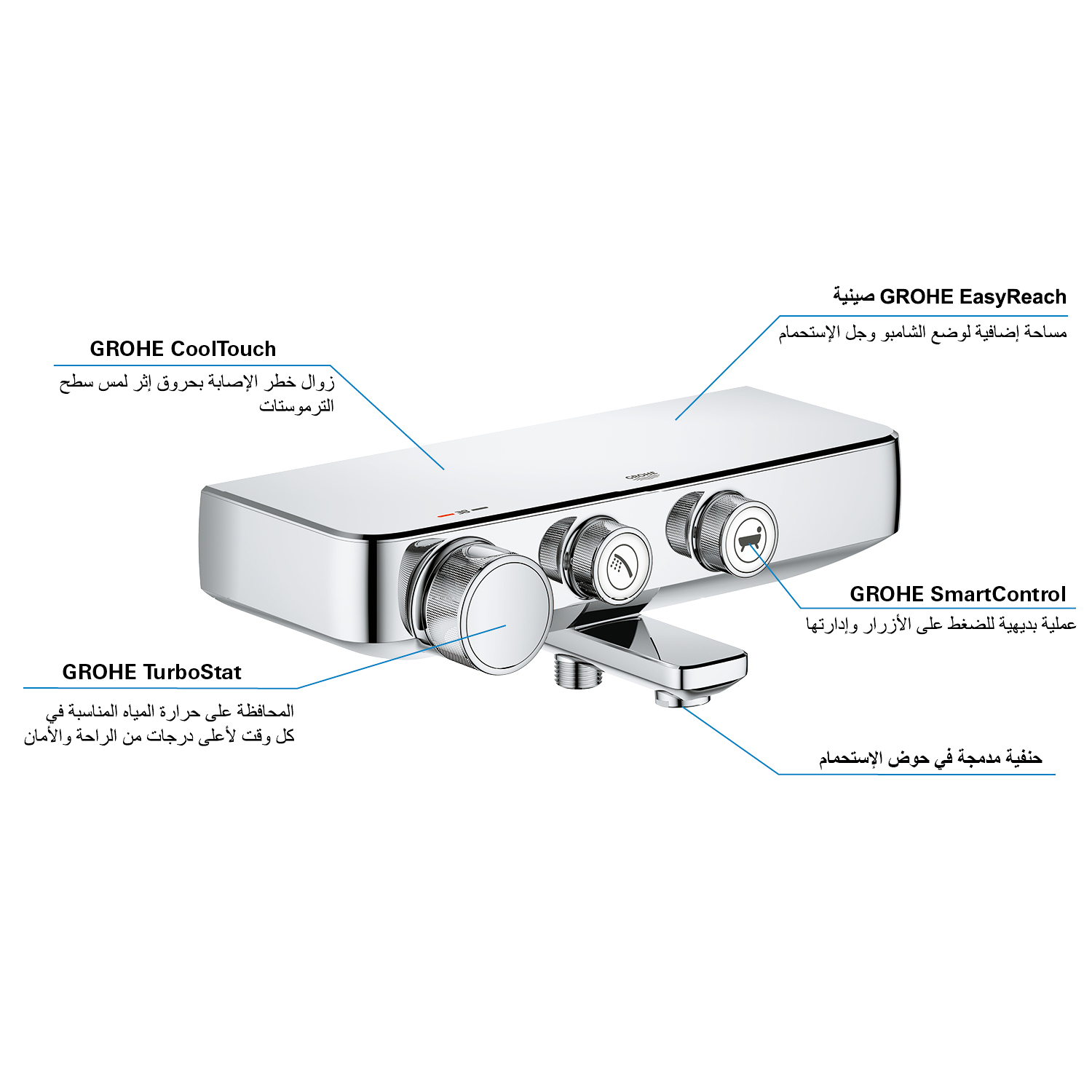 صينية GROHE EasyReach

مساحة إضافية لوضع الشامبو وجل الإستحمام

GROHE CoolTouch

زوال خطر الإصابة بحروق إثر لمس سطح الترموستات

GROHE

GROHE SmartControl

عملية بديهية للضغط على الأزرار وإدارتها

GROHE TurboStat

المحافظة على حرارة المياه المناسبة في كل وقت لأعلى درجات من الراحة والأمان

حنفية مدمجة في حوض الإستحمام