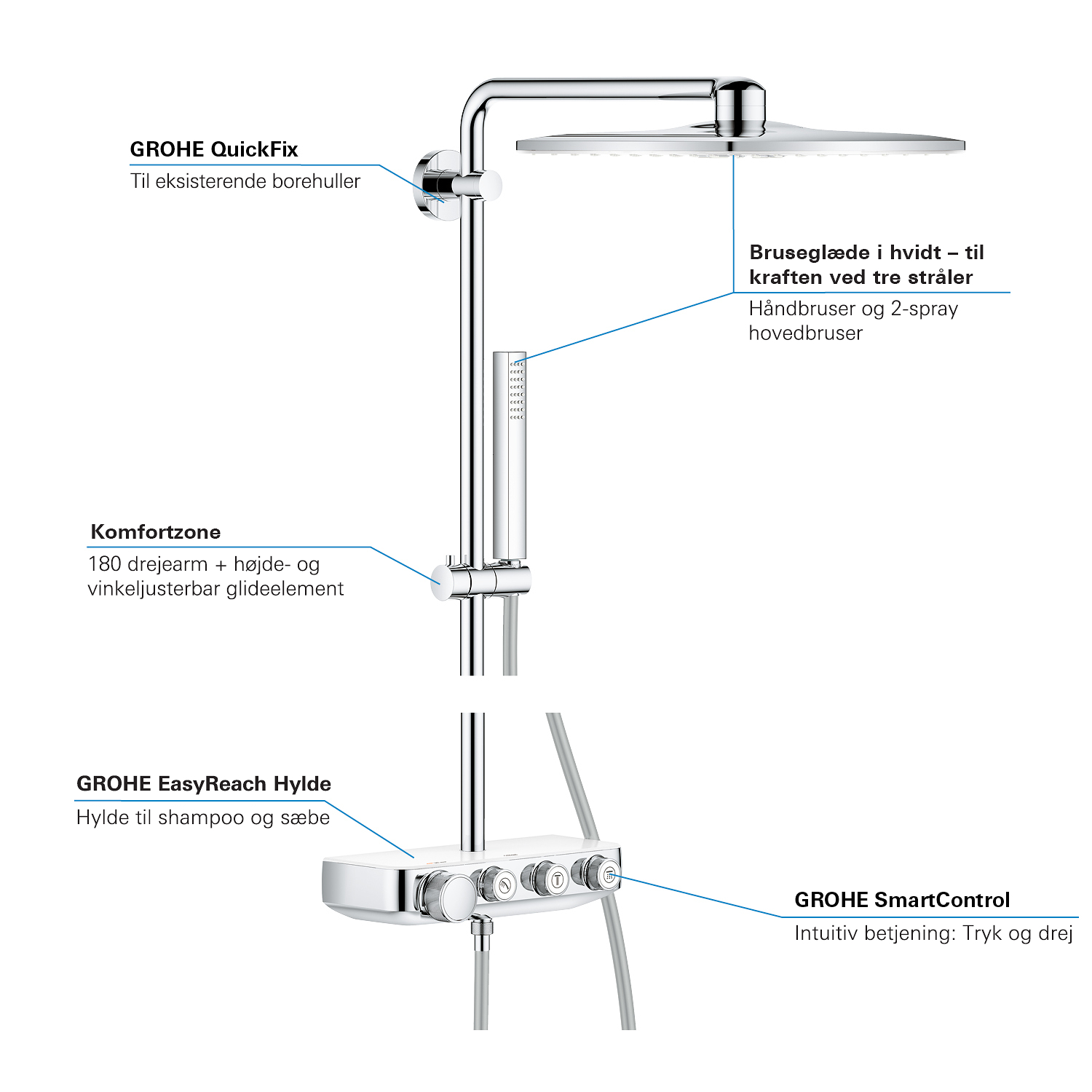 GROHE QuickFix
Til eksisterende borehuller

Bruseglæde i hvidt – til kraften ved tre stråler
Håndbruser og 2-spray hovedbruser

Komfortzone
180 drejearm + højde- og vinkeljusterbar glideelement

GROHE EasyReach Hylde
Hylde til shampoo og sæbe

GROHE SmartControl
Intuitiv betjening: Tryk og drej