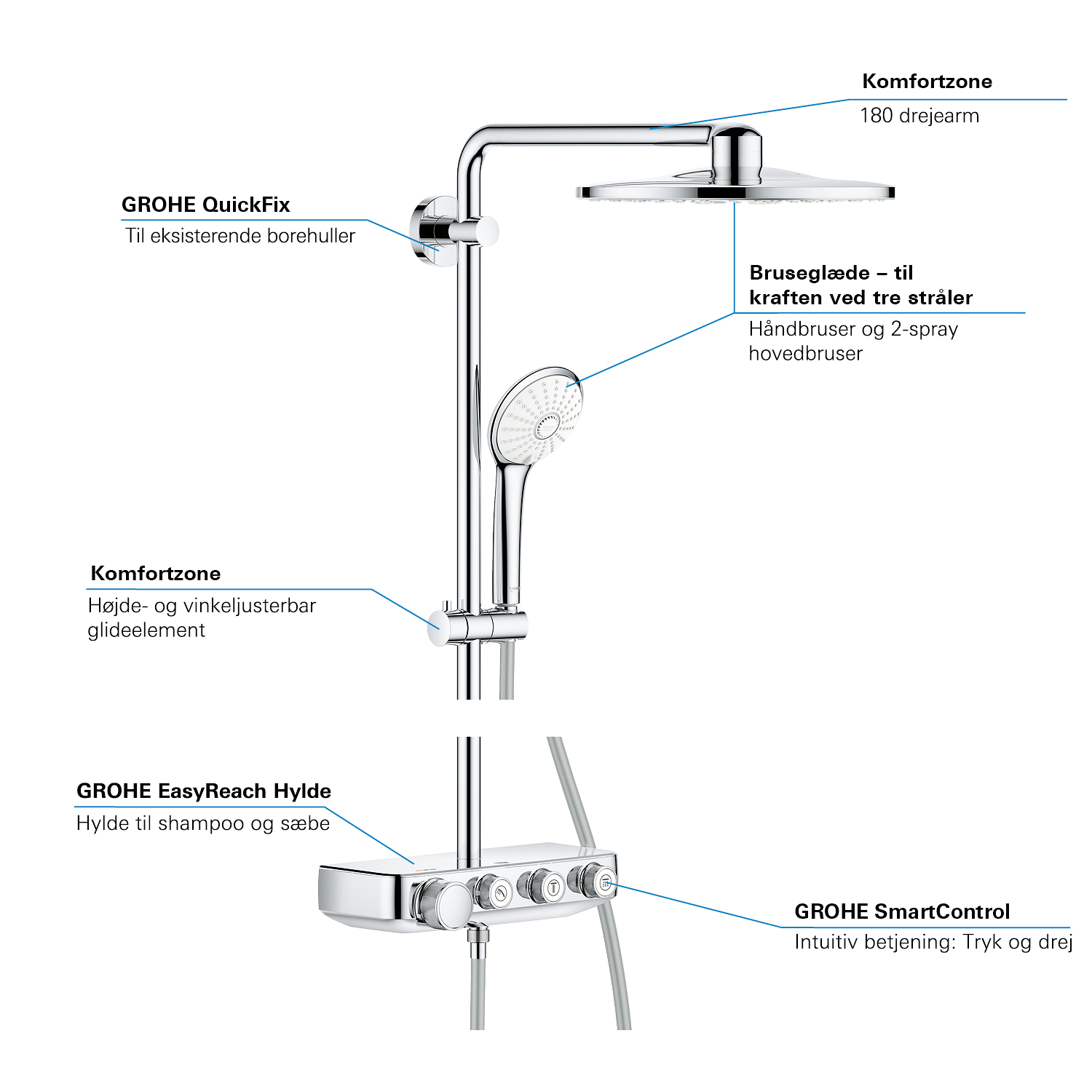 Komfortzone
180 drejearm

GROHE QuickFix
Til eksisterende borehuller

Bruseglæde – til kraften ved tre stråler
Håndbruser og 2-spray hovedbruser

Komfortzone
Højde- og vinkeljusterbar glideelement

GROHE EasyReach Hylde
Hylde til shampoo og sæbe

GROHE SmartControl
Intuitiv betjening: Tryk og drej