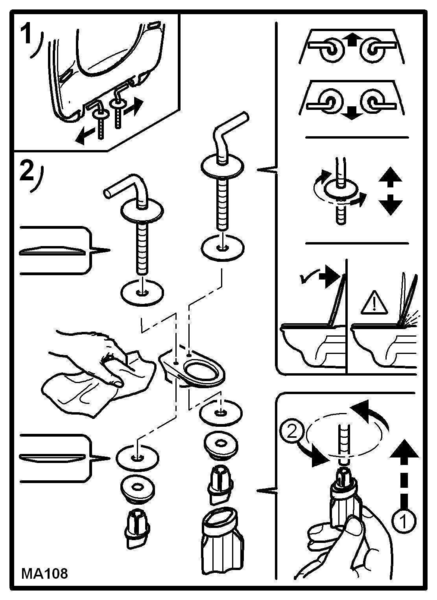 1)

2)

2

1

MA108