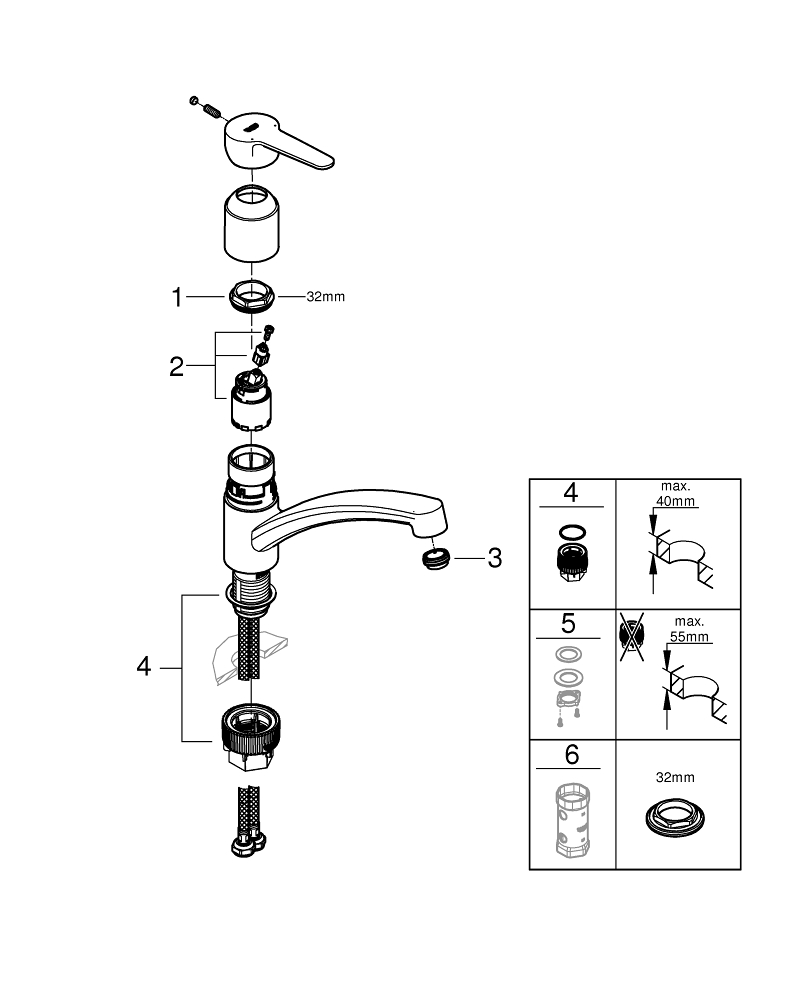 1
32mm
2
3
4

| 4 | max. 40mm |
|---|---|
| 5 | max. 55mm |
| 6 | 32mm |