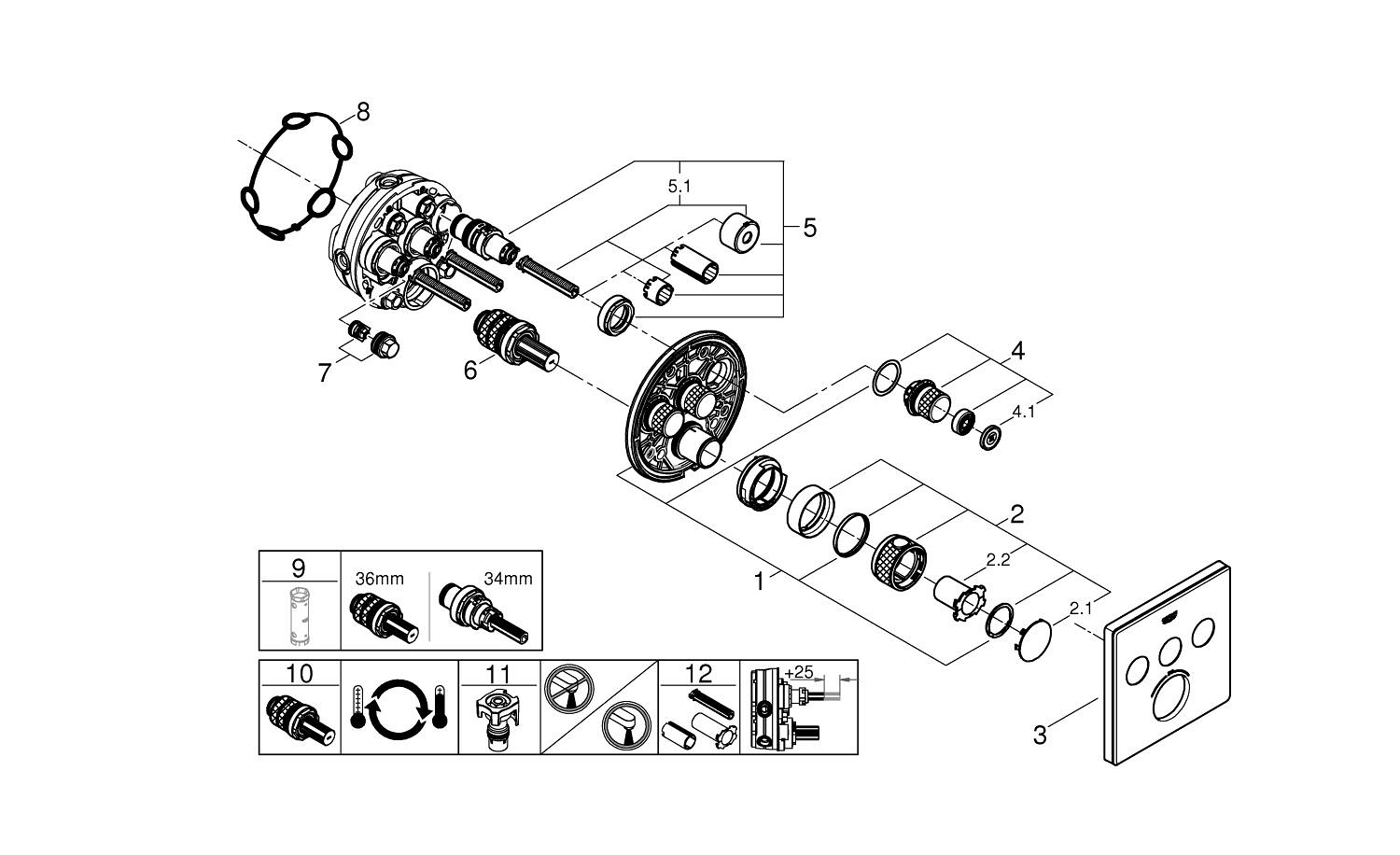 8
5.1
5
7
6
4
4.1
2
2.2
1
2.1
3
9
36mm
34mm
10
11
12
+25