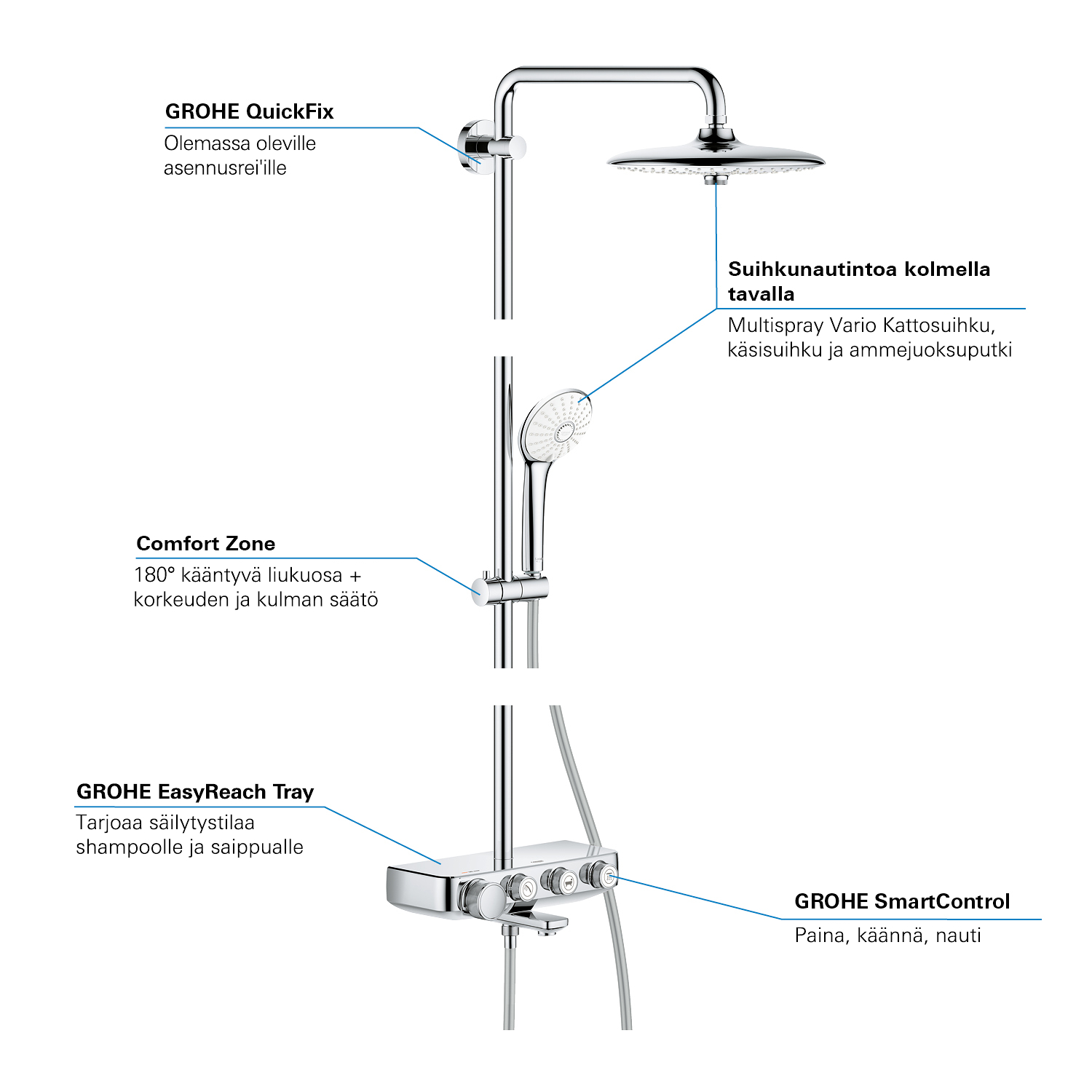 GROHE QuickFix
Olemassa oleville asennusrei'ille

Suihkunautintoa kolmella tavalla
Multispray Vario Kattosuihku, käsisuihku ja ammejuoksuputki

Comfort Zone
180° kääntyvä liukuosa + korkeuden ja kulman säätö

GROHE EasyReach Tray
Tarjoaa säilytystilaa shampoolle ja saippualle

GROHE SmartControl
Paina, käännä, nauti