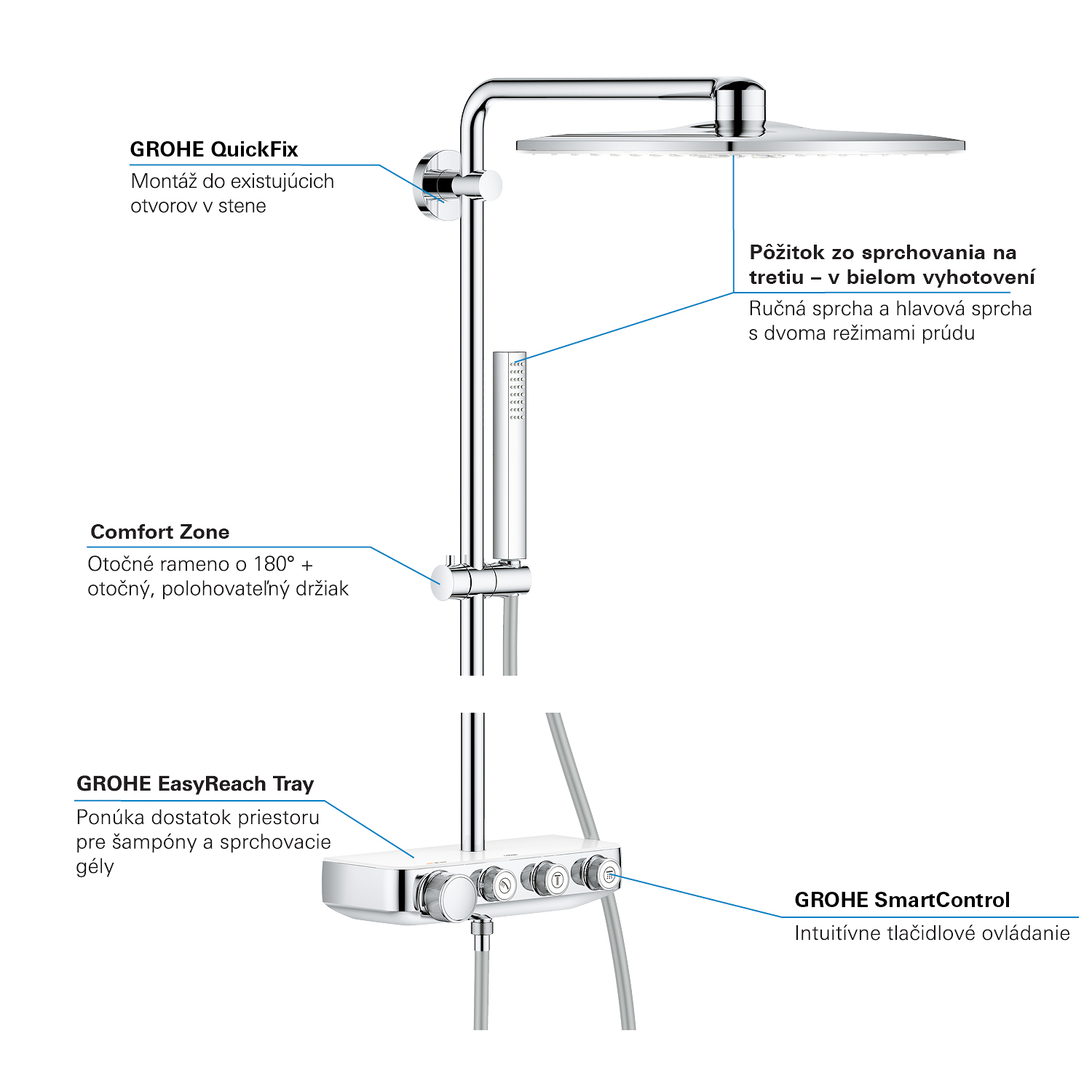 GROHE QuickFix
Montáž do existujúcich otvorov v stene

Pôžitok zo sprchovania na tretiu – v bielom vyhotovení
Ručná sprcha a hlavová sprcha s dvoma režimami prúdu

Comfort Zone
Otočné rameno o 180° + otočný, polohovateľný držiak

GROHE EasyReach Tray
Ponúka dostatok priestoru pre šampóny a sprchovacie gély

GROHE SmartControl
Intuitívne tlačidlové ovládanie