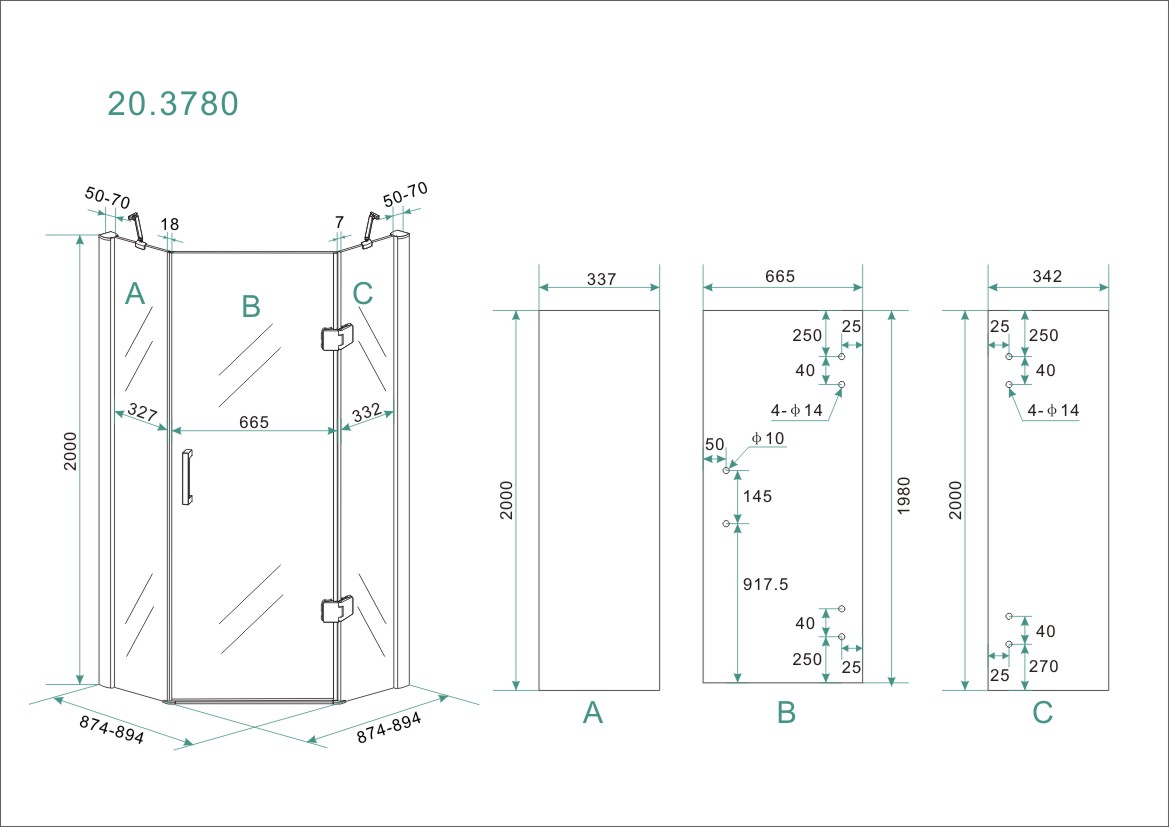 20.3780

50-70
18
7
50-70
A
B
C
327
665
332
2000
874-894
874-894

337
2000
A

665
250
25
40
4-$\phi$14
50
$\phi$10
145
917.5
40
250
25
1980
B

342
25
250
40
4-$\phi$14
2000
40
25
270
C