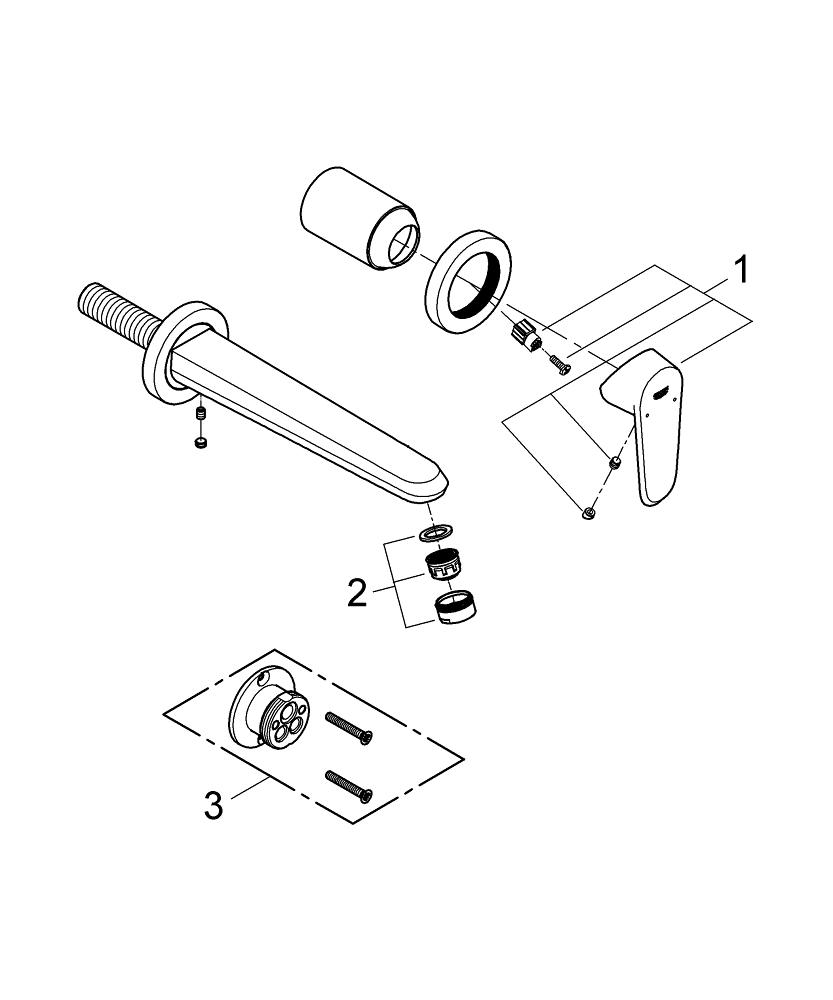 1

2

3