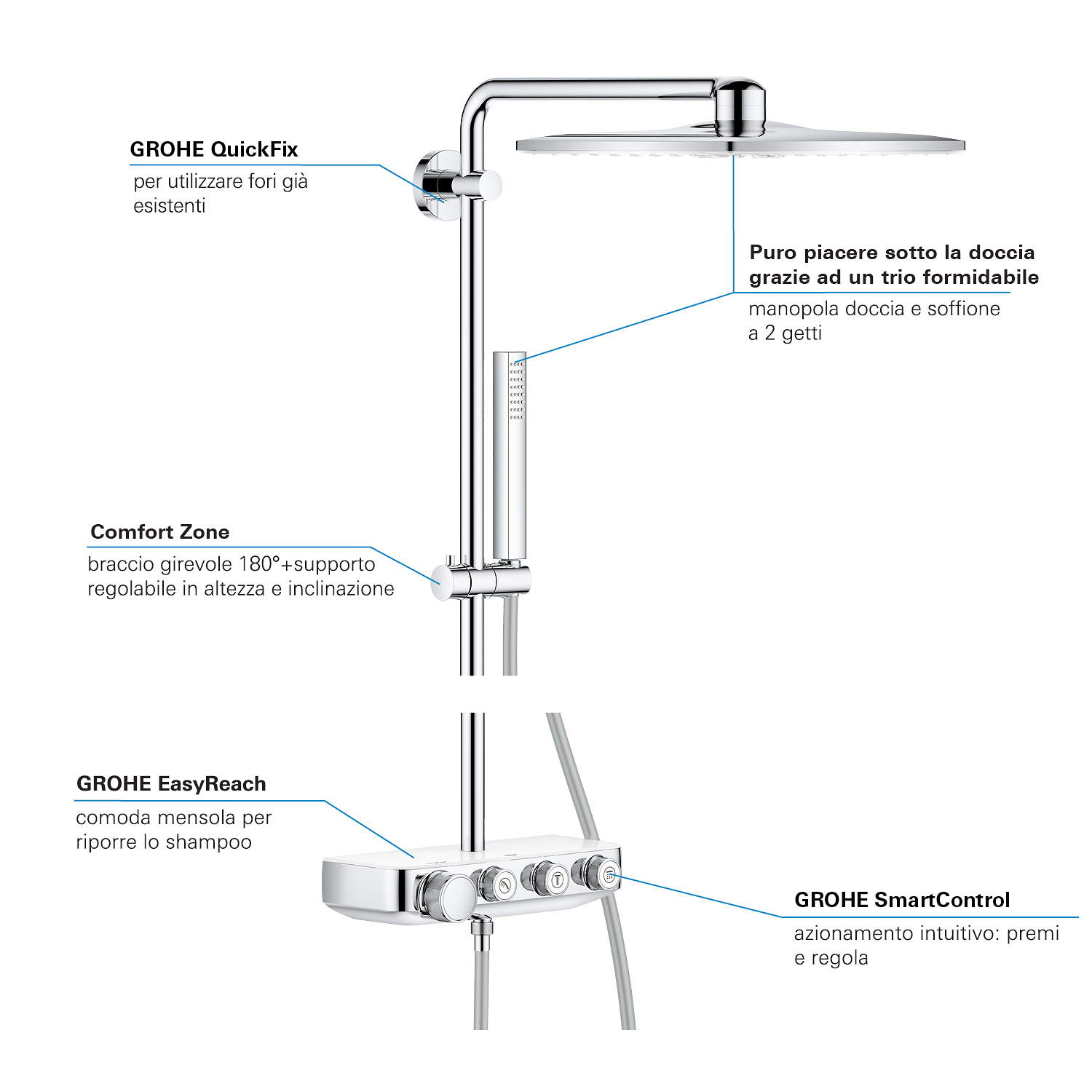 GROHE QuickFix
per utilizzare fori già esistenti

Puro piacere sotto la doccia grazie ad un trio formidabile
manopola doccia e soffione a 2 getti

Comfort Zone
braccio girevole 180°+supporto regolabile in altezza e inclinazione

GROHE EasyReach
comoda mensola per riporre lo shampoo

GROHE SmartControl
azionamento intuitivo: premi e regola