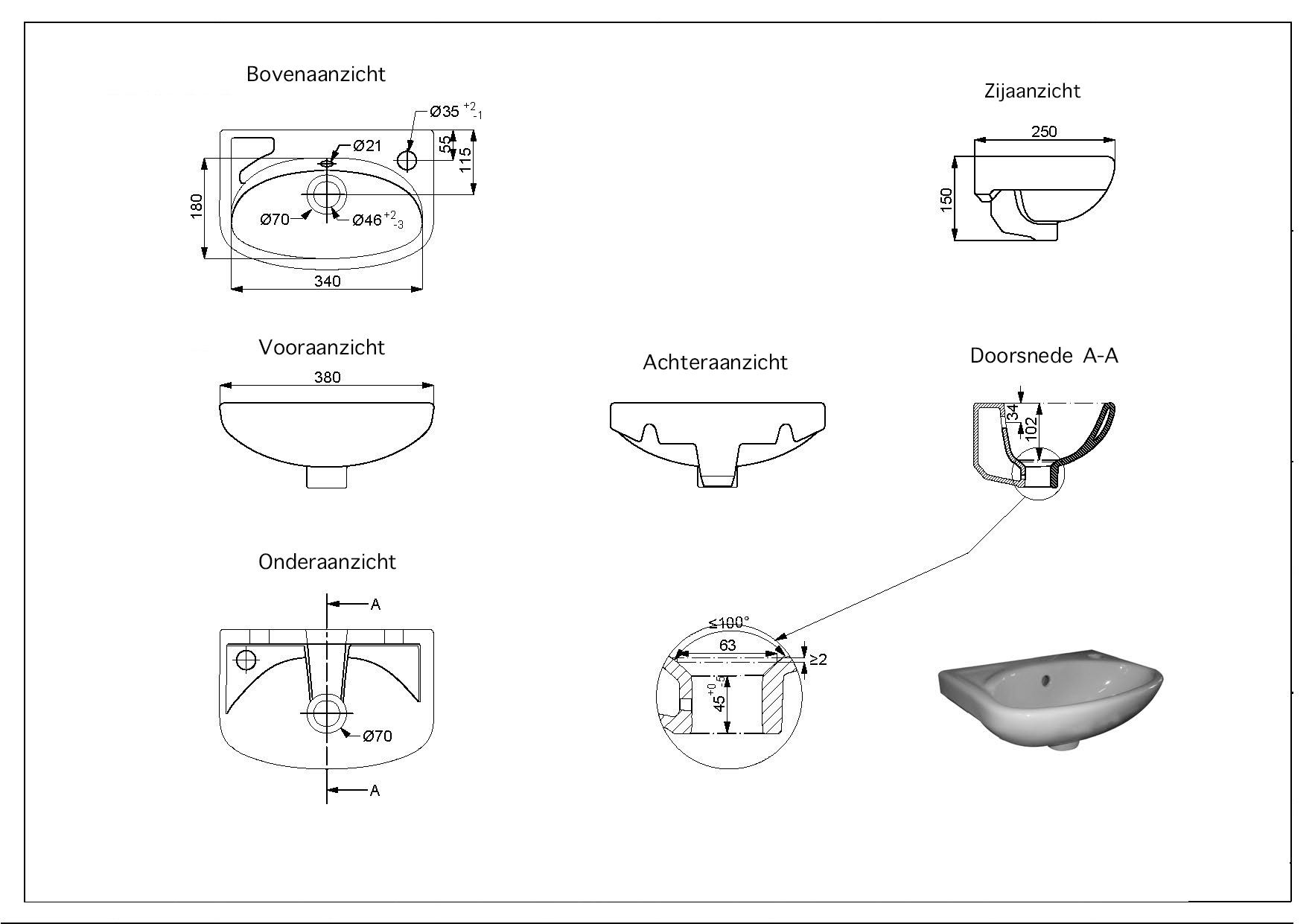 Bovenaanzicht

$Ø35^{+2}_{-1}$
Ø21
55
115
180
Ø70
$Ø46^{+2}_{-3}$
340

Zijaanzicht

250
150

Vooraanzicht

380

Achteraanzicht

Doorsnede A-A

34
102

Onderaanzicht

A
Ø70
A

≤100°
63
≥2
$45^{+0}_{-5}$